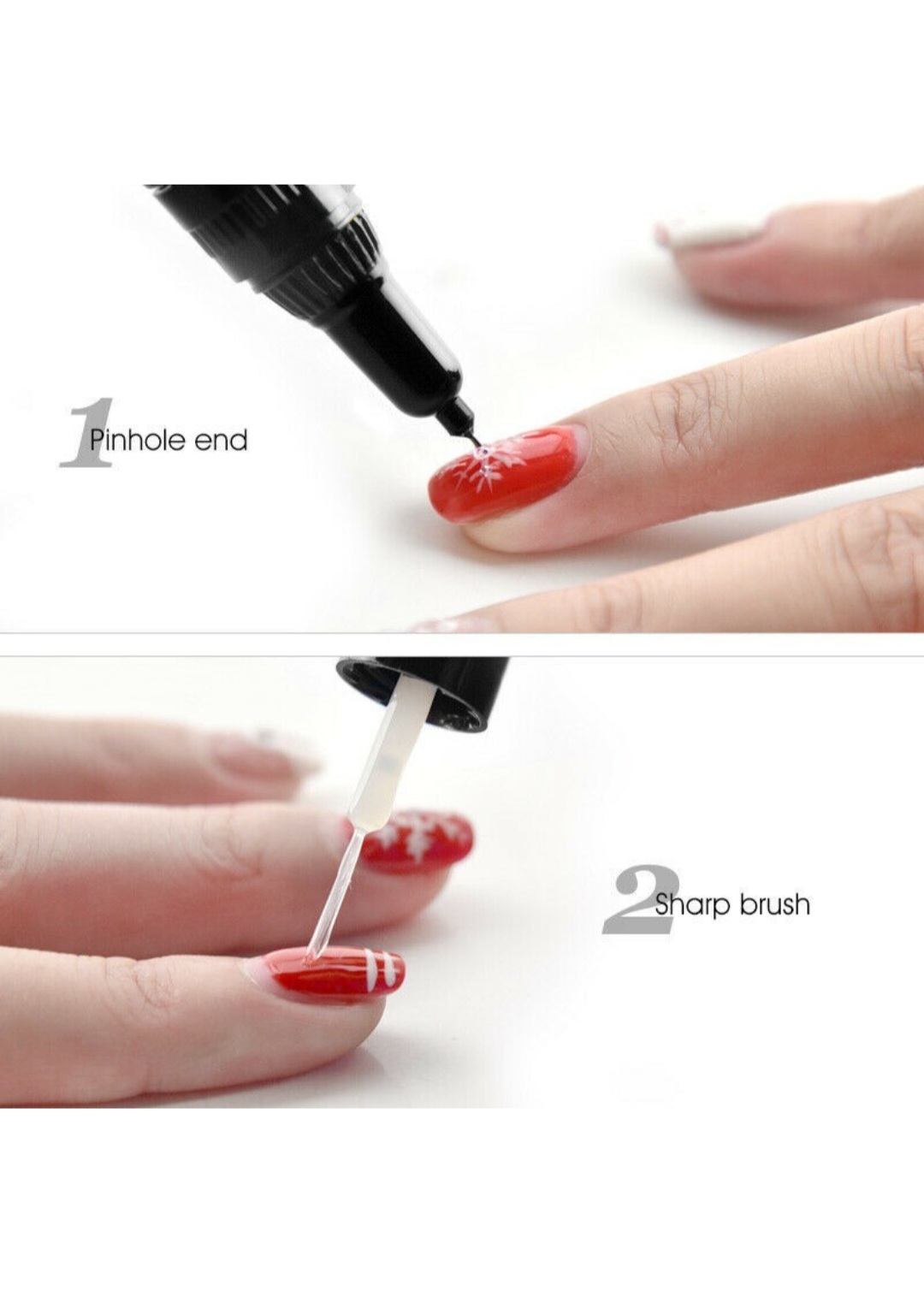 1 Pinhole end

2 Sharp brush