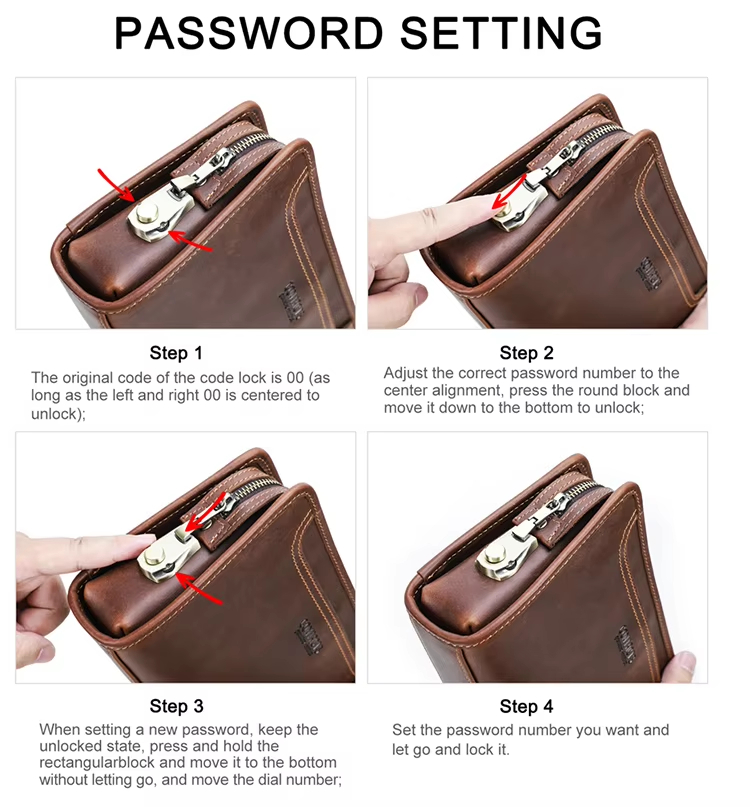 PASSWORD SETTING

Step 1
The original code of the code lock is 00 (as long as the left and right 00 is centered to unlock);

Step 2
Adjust the correct password number to the center alignment, press the round block and move it down to the bottom to unlock;

Step 3
When setting a new password, keep the unlocked state, press and hold the rectangularblock and move it to the bottom without letting go, and move the dial number;

Step 4
Set the password number you want and let go and lock it.