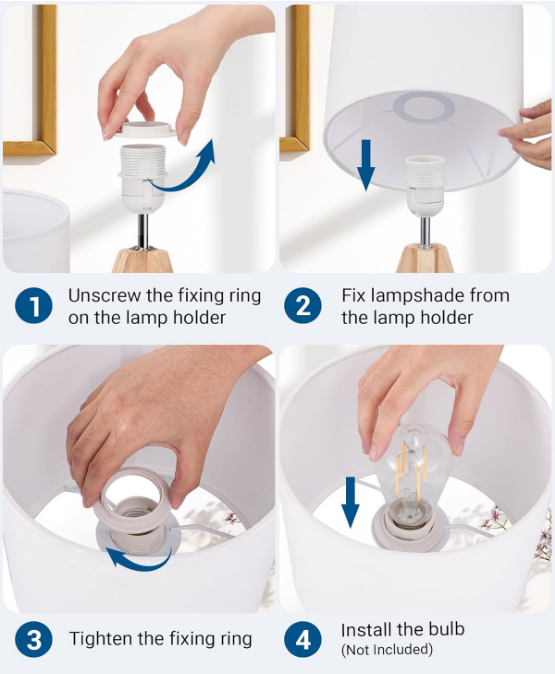 1 Unscrew the fixing ring on the lamp holder

2 Fix lampshade from the lamp holder

3 Tighten the fixing ring

4 Install the bulb (Not Included)