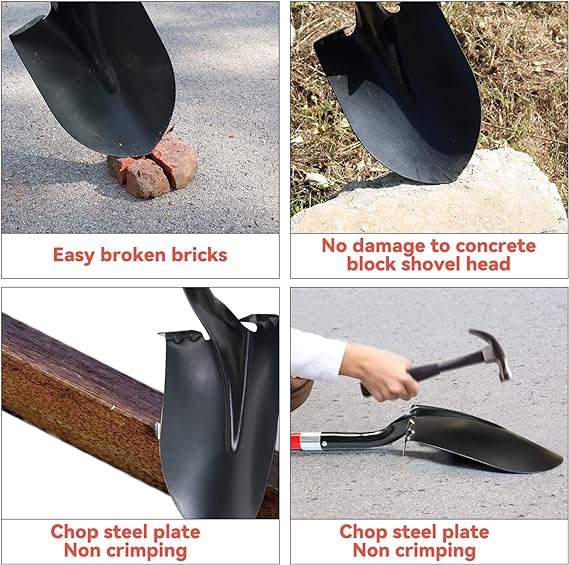 Easy broken bricks

No damage to concrete block shovel head

Chop steel plate
Non crimping

Chop steel plate
Non crimping