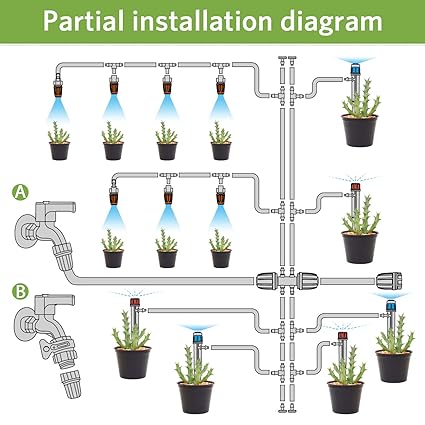 Partial installation diagram

A

B