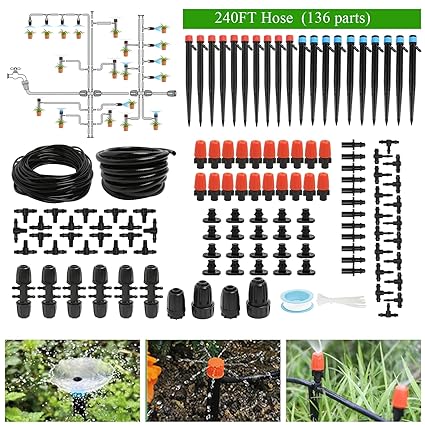 240FT Hose (136 parts)