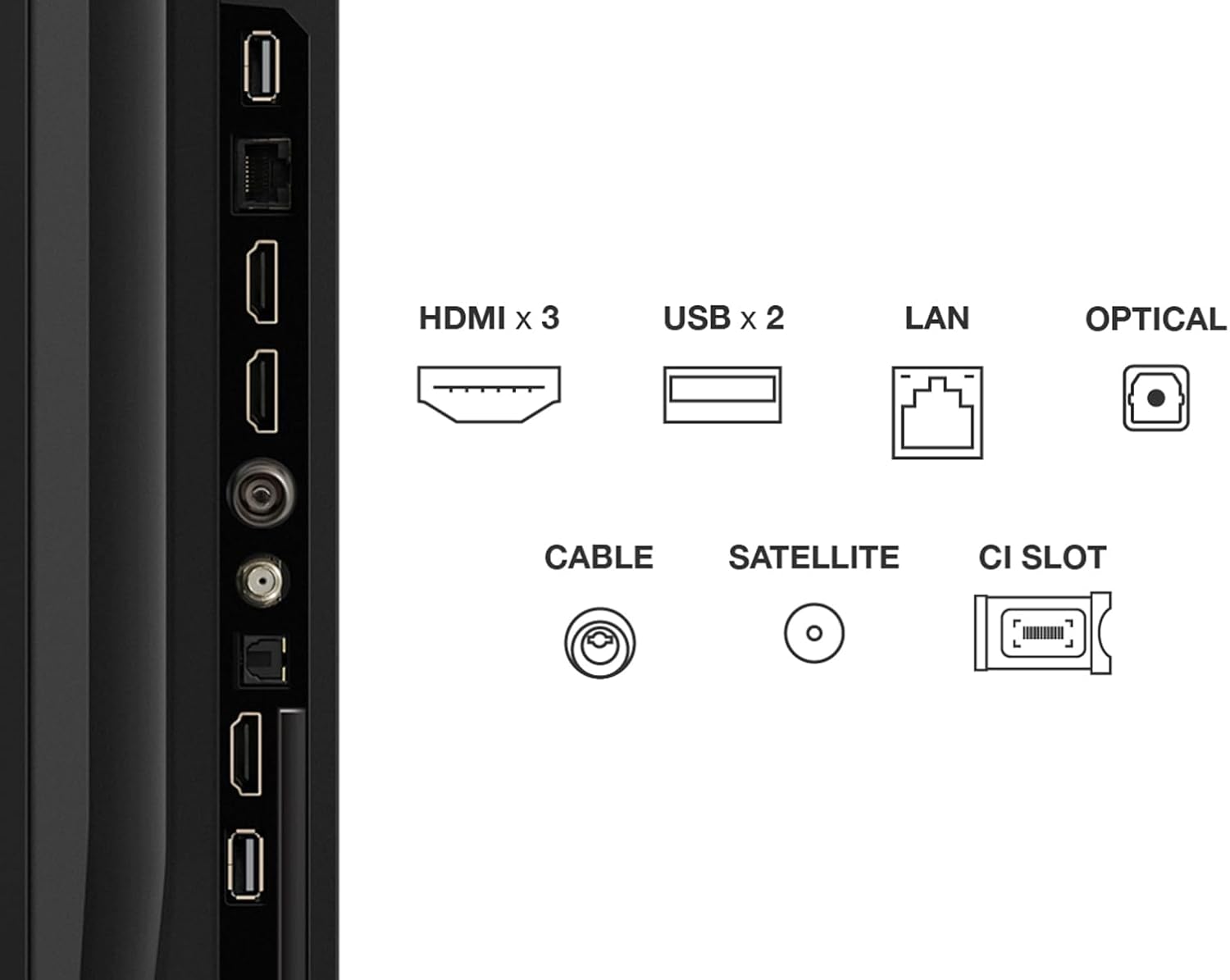 HDMI x 3

USB x 2

LAN

OPTICAL

CABLE

SATELLITE

CI SLOT