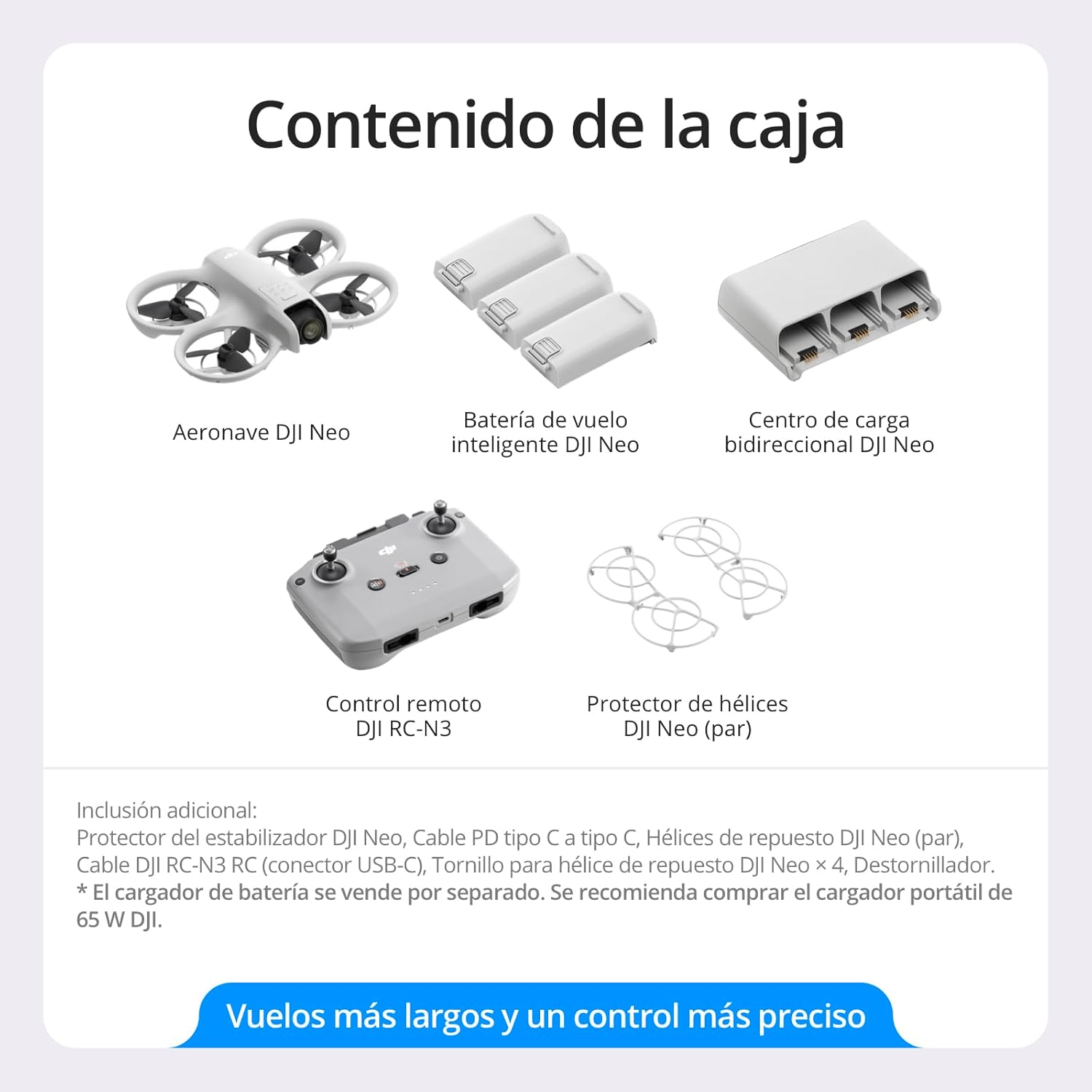 Contenido de la caja

Aeronave DJI Neo

Batería de vuelo inteligente DJI Neo

Centro de carga bidireccional DJI Neo

Control remoto DJI RC-N3

Protector de hélices DJI Neo (par)

Inclusión adicional:
Protector del estabilizador DJI Neo, Cable PD tipo C a tipo C, Hélices de repuesto DJI Neo (par), Cable DJI RC-N3 RC (conector USB-C), Tornillo para hélice de repuesto DJI Neo × 4, Destornillador.
* El cargador de batería se vende por separado. Se recomienda comprar el cargador portátil de 65 W DJI.

Vuelos más largos y un control más preciso