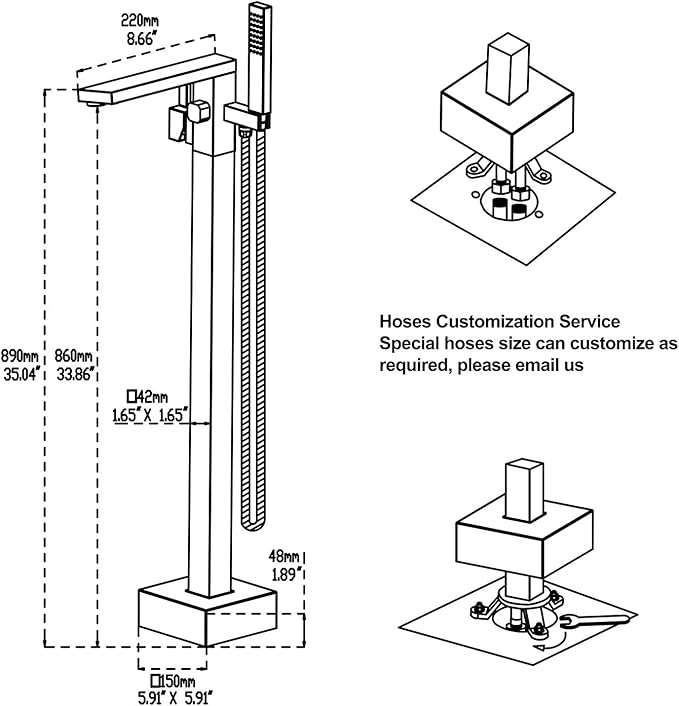 220mm
8.66"

890mm
35.04"

860mm
33.86"

□42mm
1.65" X 1.65"

48mm
1.89"

□150mm
5.91" X 5.91"

Hoses Customization Service
Special hoses size can customize as required, please email us