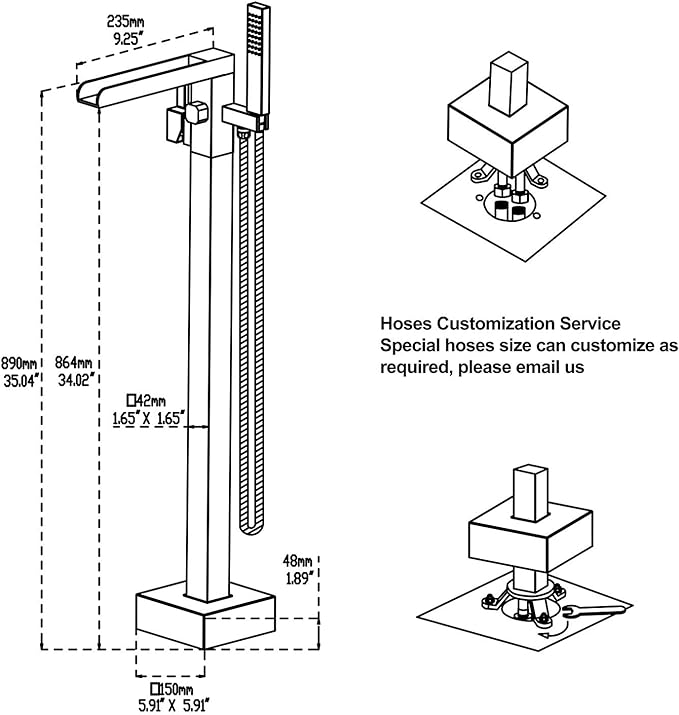 235mm
9.25"

890mm
35.04"

864mm
34.02"

□42mm
1.65" X 1.65"

48mm
1.89"

□150mm
5.91" X 5.91"

Hoses Customization Service
Special hoses size can customize as required, please email us