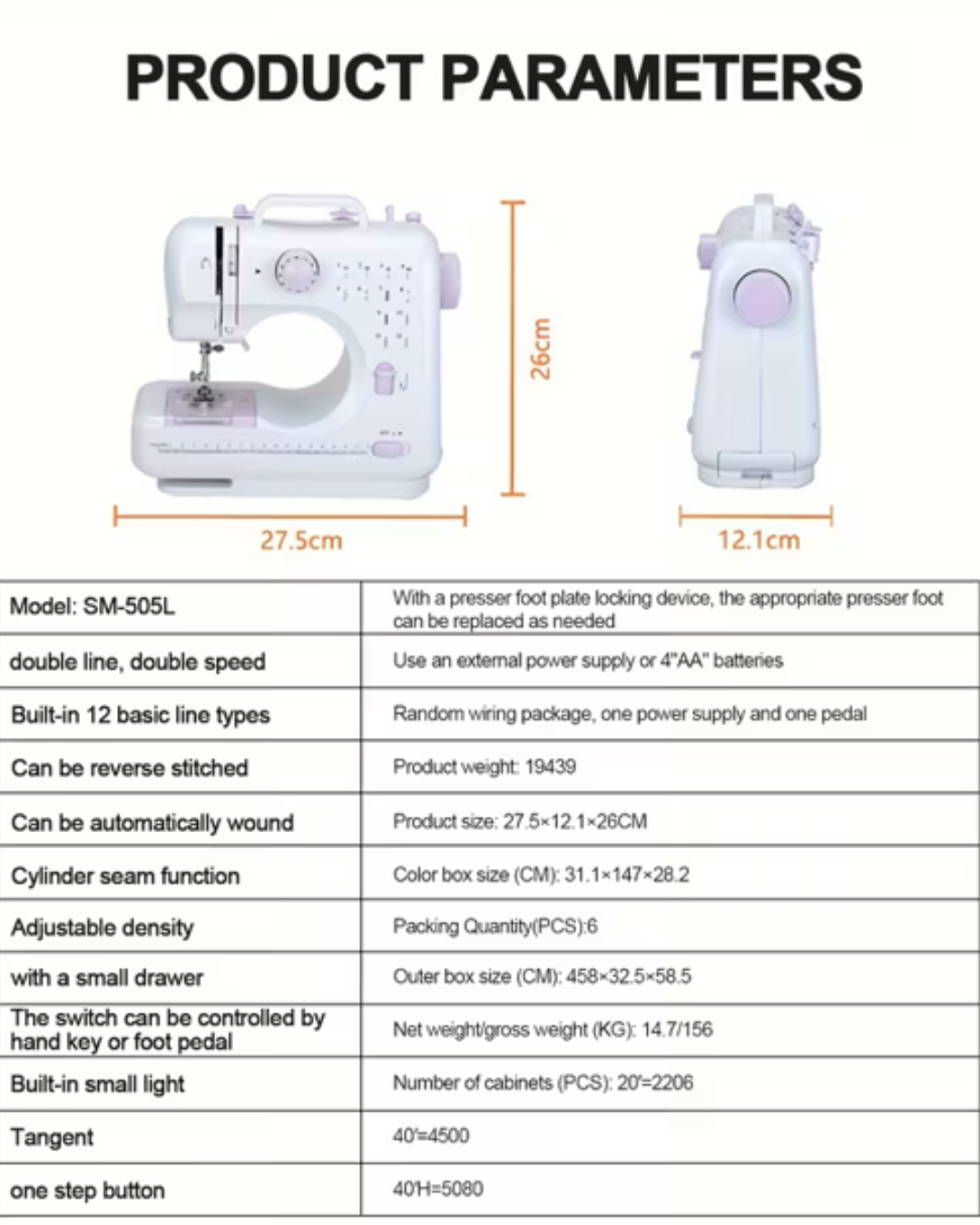 PRODUCT PARAMETERS

26cm

27.5cm

12.1cm

| Model: SM-505L | With a presser foot plate locking device, the appropriate presser foot can be replaced as needed |
|---|---|
| double line, double speed | Use an external power supply or 4"AA" batteries |
| Built-in 12 basic line types | Random wiring package, one power supply and one pedal |
| Can be reverse stitched | Product weight: 19439 |
| Can be automatically wound | Product size: 27.5×12.1×26CM |
| Cylinder seam function | Color box size (CM): 31.1×147×28.2 |
| Adjustable density | Packing Quantity(PCS):6 |
| with a small drawer | Outer box size (CM): 458×32.5×58.5 |
| The switch can be controlled by hand key or foot pedal | Net weight/gross weight (KG): 14.7/156 |
| Built-in small light | Number of cabinets (PCS): 20'=2206 |
| Tangent | 40'=4500 |
| one step button | 40'H=5080 |