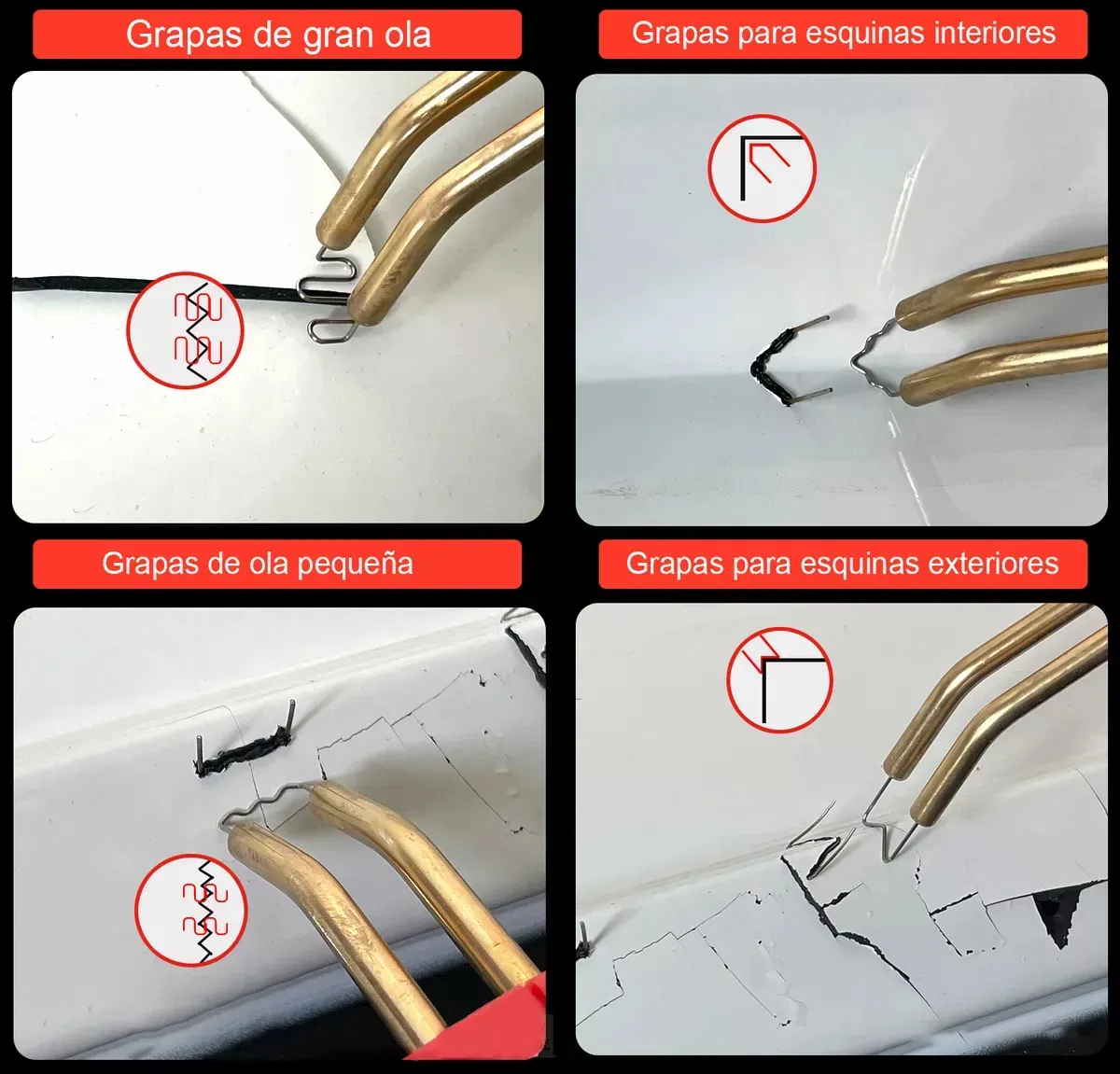 Grapas de gran ola

Grapas para esquinas interiores

Grapas de ola pequeña

Grapas para esquinas exteriores