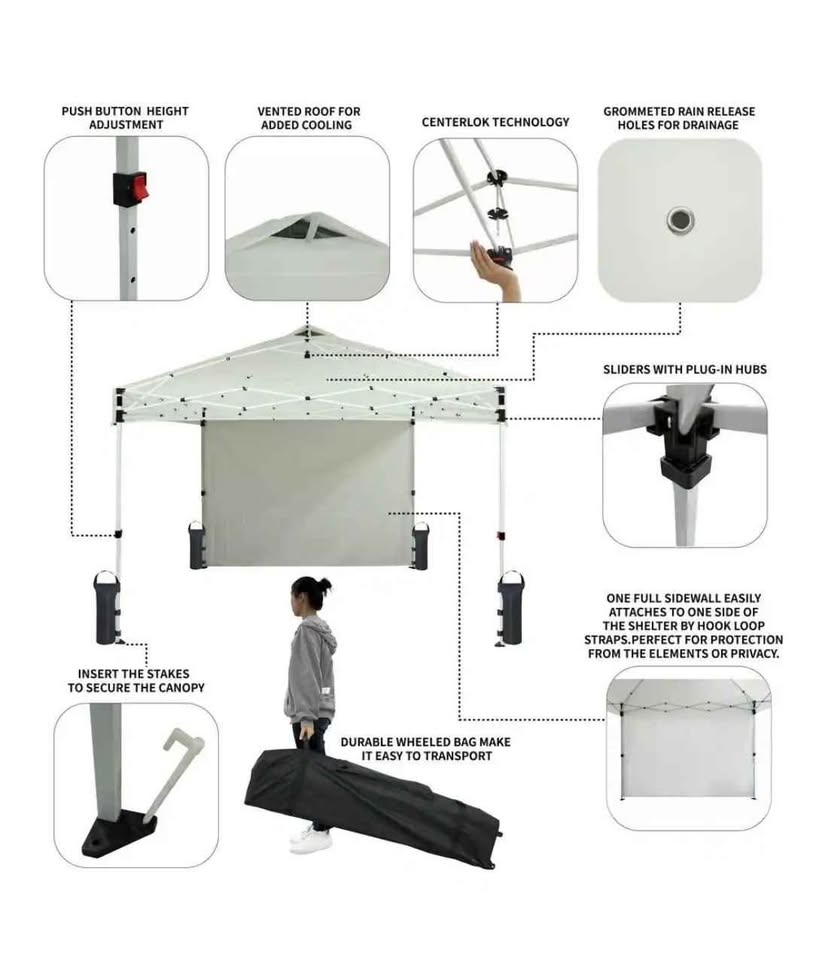 PUSH BUTTON HEIGHT ADJUSTMENT

VENTED ROOF FOR ADDED COOLING

CENTERLOK TECHNOLOGY

GROMMETED RAIN RELEASE HOLES FOR DRAINAGE

SLIDERS WITH PLUG-IN HUBS

ONE FULL SIDEWALL EASILY ATTACHES TO ONE SIDE OF THE SHELTER BY HOOK LOOP STRAPS.PERFECT FOR PROTECTION FROM THE ELEMENTS OR PRIVACY.

INSERT THE STAKES TO SECURE THE CANOPY

DURABLE WHEELED BAG MAKE IT EASY TO TRANSPORT