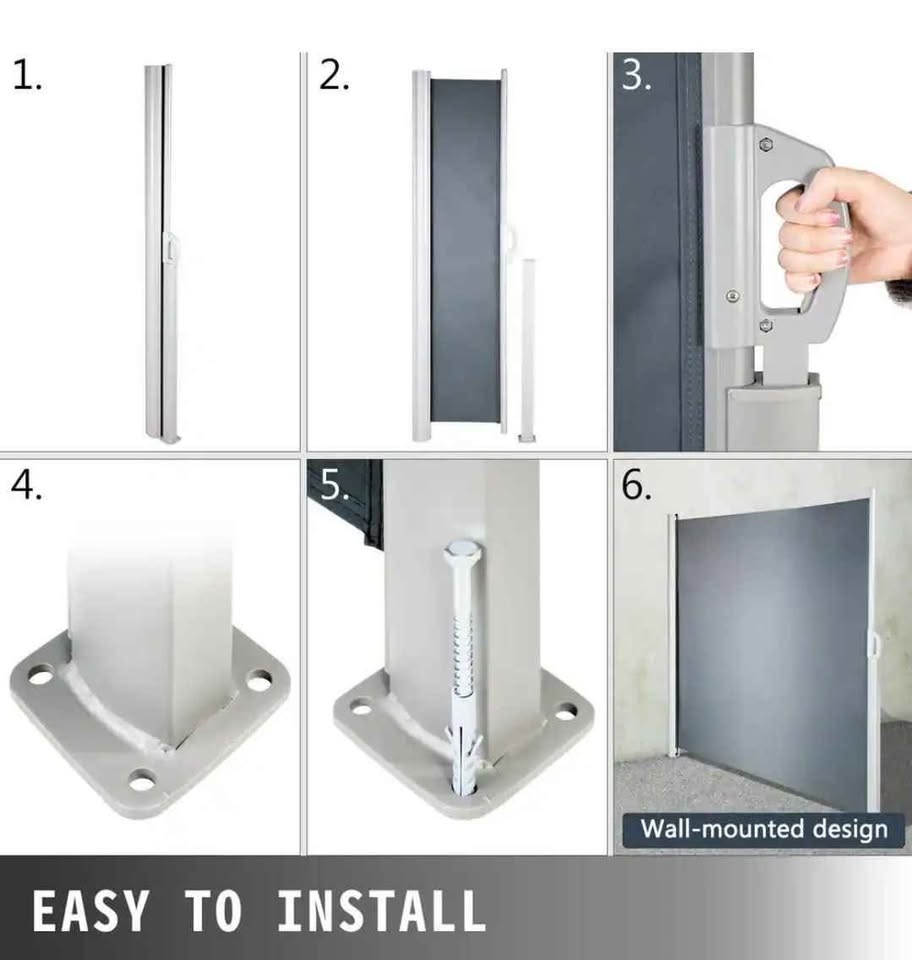 1.

2.

3.

4.

5.

6.

Wall-mounted design

EASY TO INSTALL