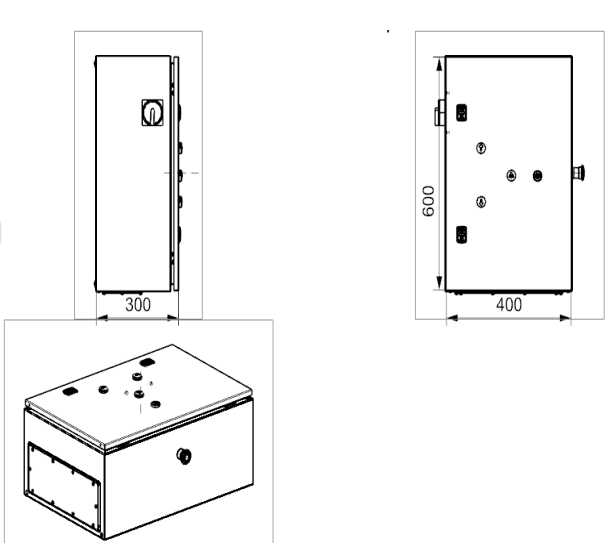 300

600

400