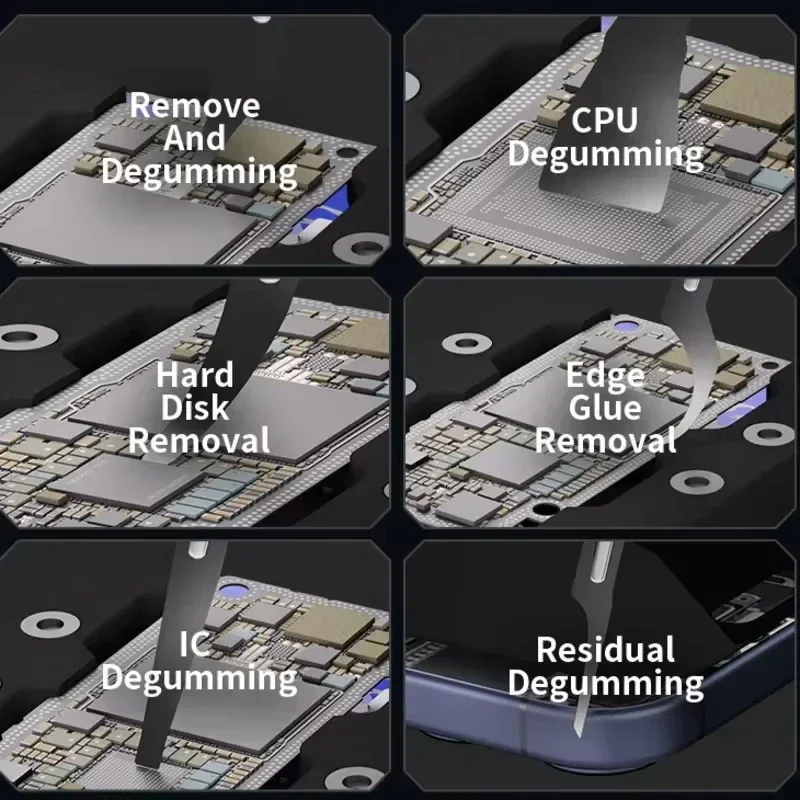 Remove And Degumming

CPU Degumming

Hard Disk Removal

Edge Glue Removal

IC Degumming

Residual Degumming