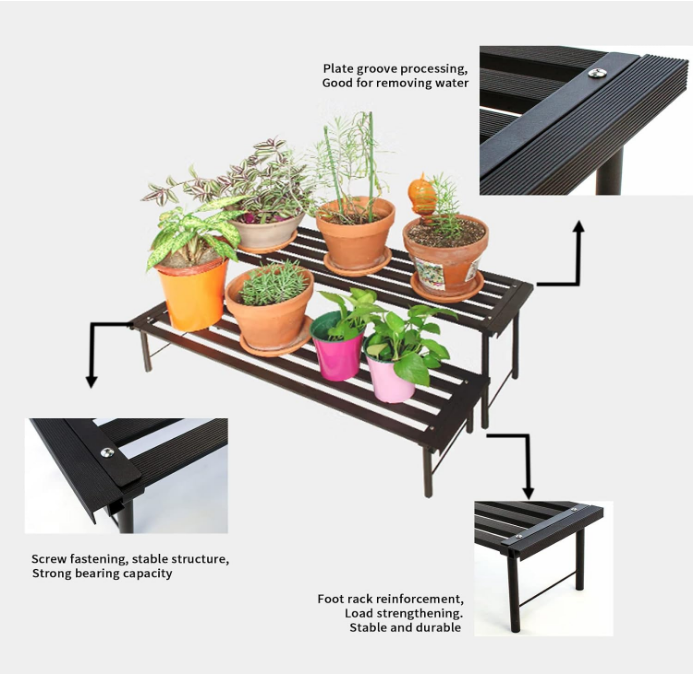 Plate groove processing,
Good for removing water

Screw fastening, stable structure,
Strong bearing capacity

Foot rack reinforcement,
Load strengthening.
Stable and durable