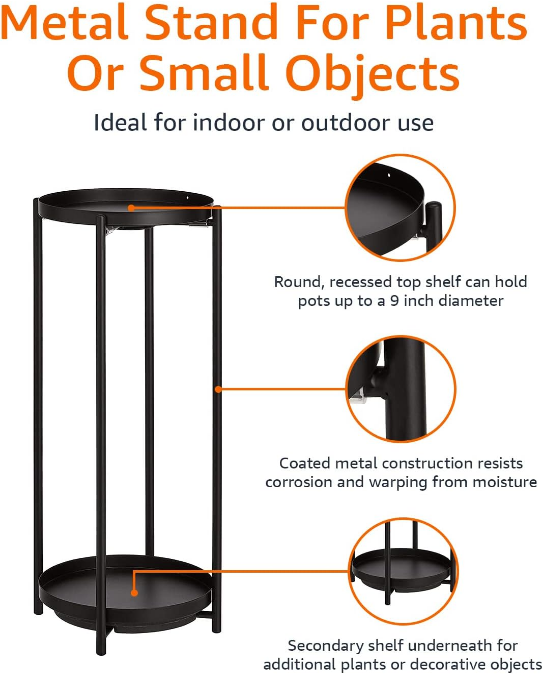 Metal Stand For Plants Or Small Objects

Ideal for indoor or outdoor use

Round, recessed top shelf can hold pots up to a 9 inch diameter

Coated metal construction resists corrosion and warping from moisture

Secondary shelf underneath for additional plants or decorative objects