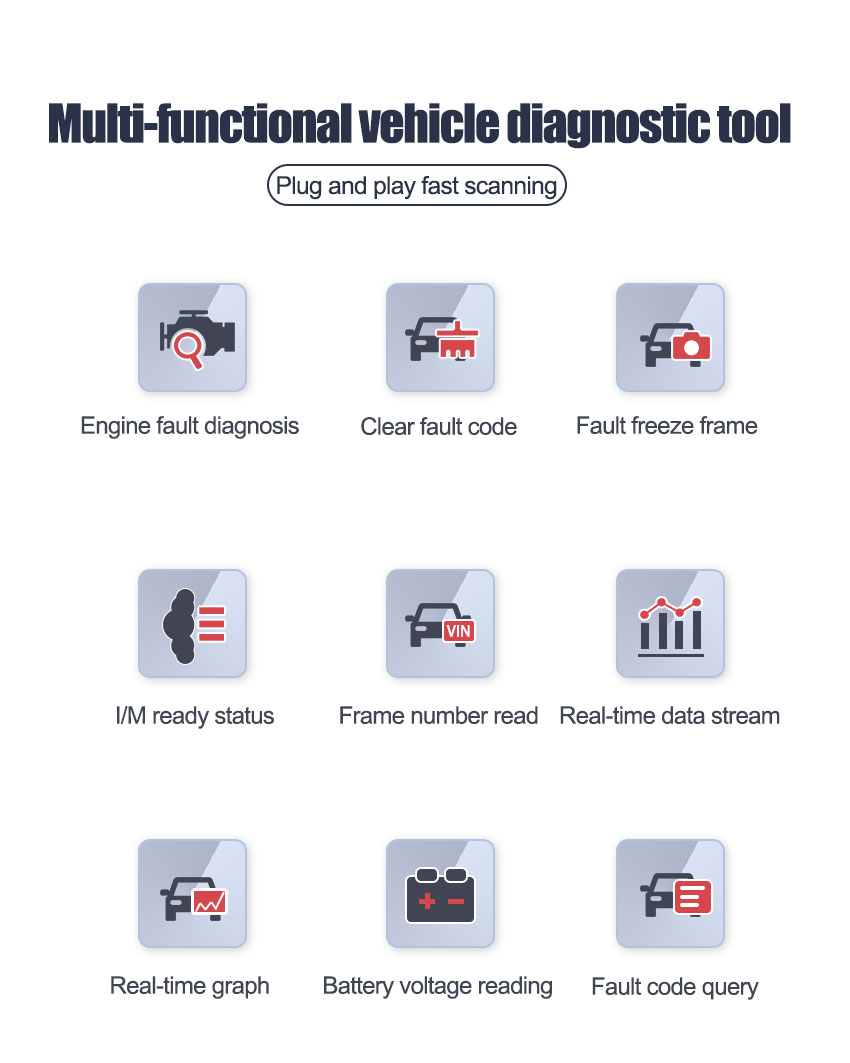 Multi-functional vehicle diagnostic tool

Plug and play fast scanning

Engine fault diagnosis

Clear fault code

Fault freeze frame

I/M ready status

VIN

Frame number read

Real-time data stream

Real-time graph

Battery voltage reading

Fault code query