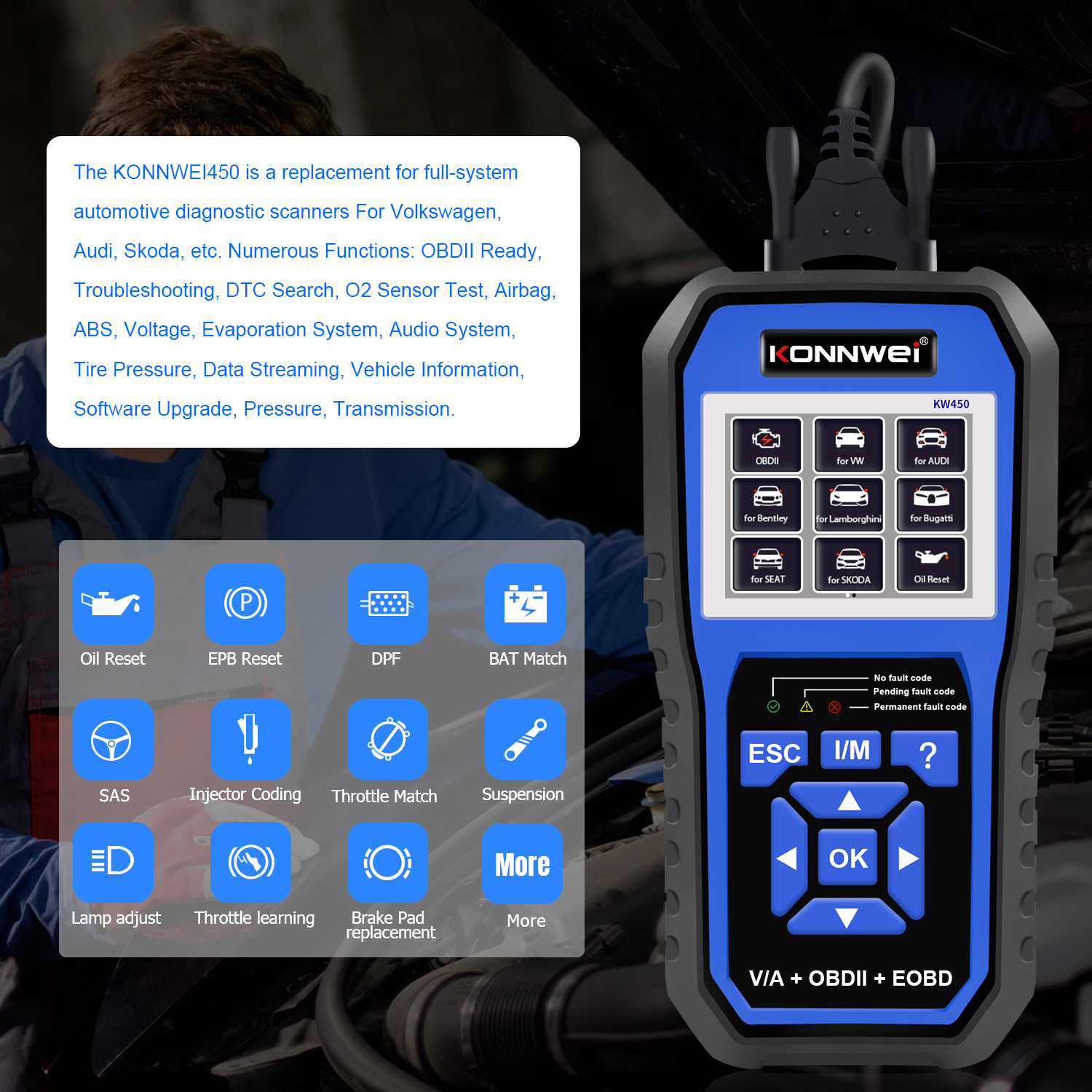 The KONNWEI450 is a replacement for full-system automotive diagnostic scanners For Volkswagen, Audi, Skoda, etc. Numerous Functions: OBDII Ready, Troubleshooting, DTC Search, O2 Sensor Test, Airbag, ABS, Voltage, Evaporation System, Audio System, Tire Pressure, Data Streaming, Vehicle Information, Software Upgrade, Pressure, Transmission.

Oil Reset
EPB Reset
DPF
BAT Match
SAS
Injector Coding
Throttle Match
Suspension
Lamp adjust
Throttle learning
Brake Pad replacement
More
More

KONNWEI®
KW450
OBDII
for VW
for AUDI
for Bentley
for Lamborghini
for Bugatti
for SEAT
for SKODA
Oil Reset

No fault code
Pending fault code
Permanent fault code
ESC
I/M
?
OK
V/A + OBDII + EOBD