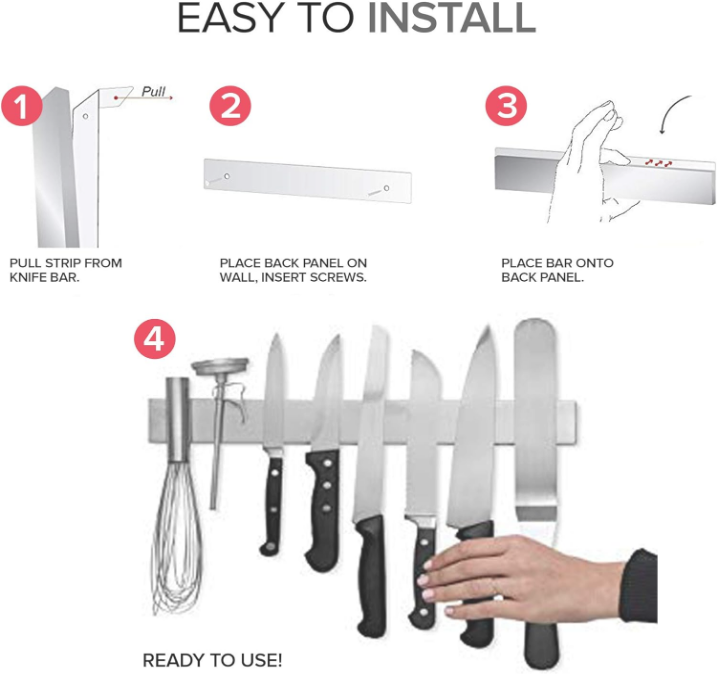 EASY TO INSTALL

1

Pull

PULL STRIP FROM KNIFE BAR.

2

PLACE BACK PANEL ON WALL, INSERT SCREWS.

3

PLACE BAR ONTO BACK PANEL.

4

READY TO USE!