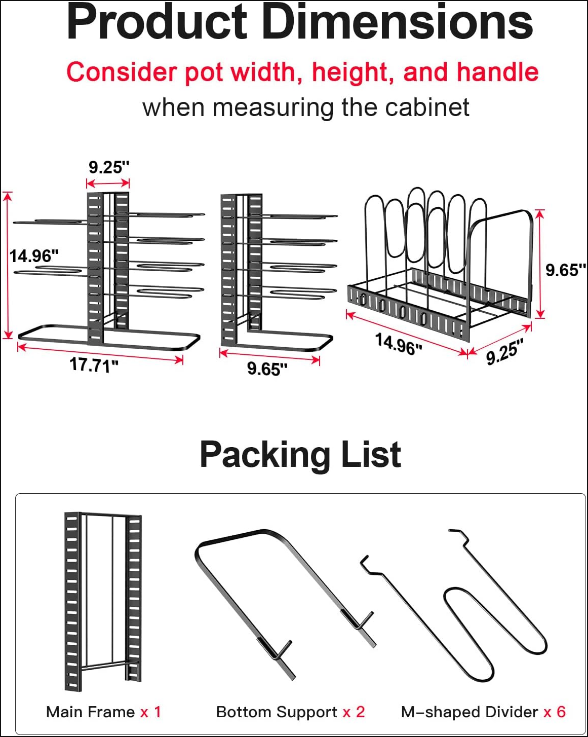 Product Dimensions

Consider pot width, height, and handle

when measuring the cabinet

9.25"

14.96"

17.71"

9.65"

9.65"

14.96"

9.25"

Packing List

Main Frame x 1

Bottom Support x 2

M-shaped Divider x 6