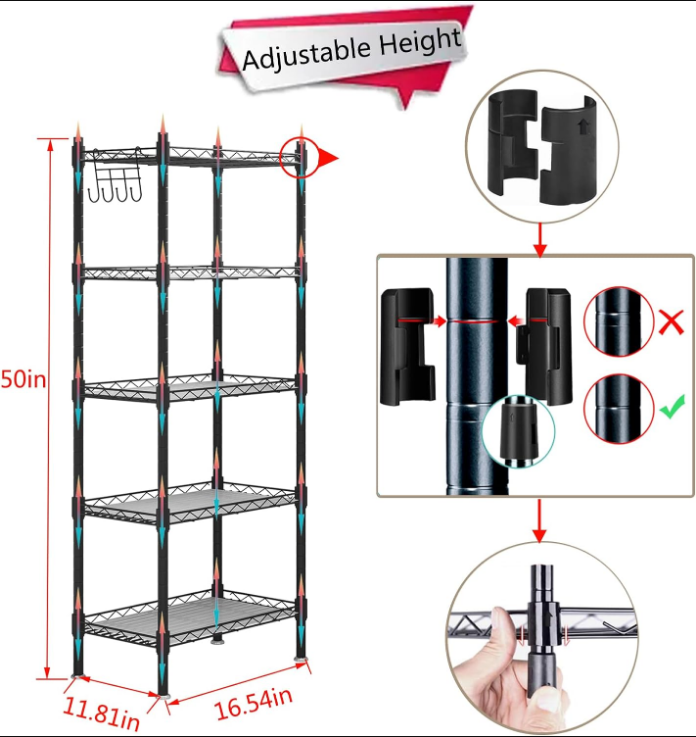 Adjustable Height

50in

11.81in

16.54in