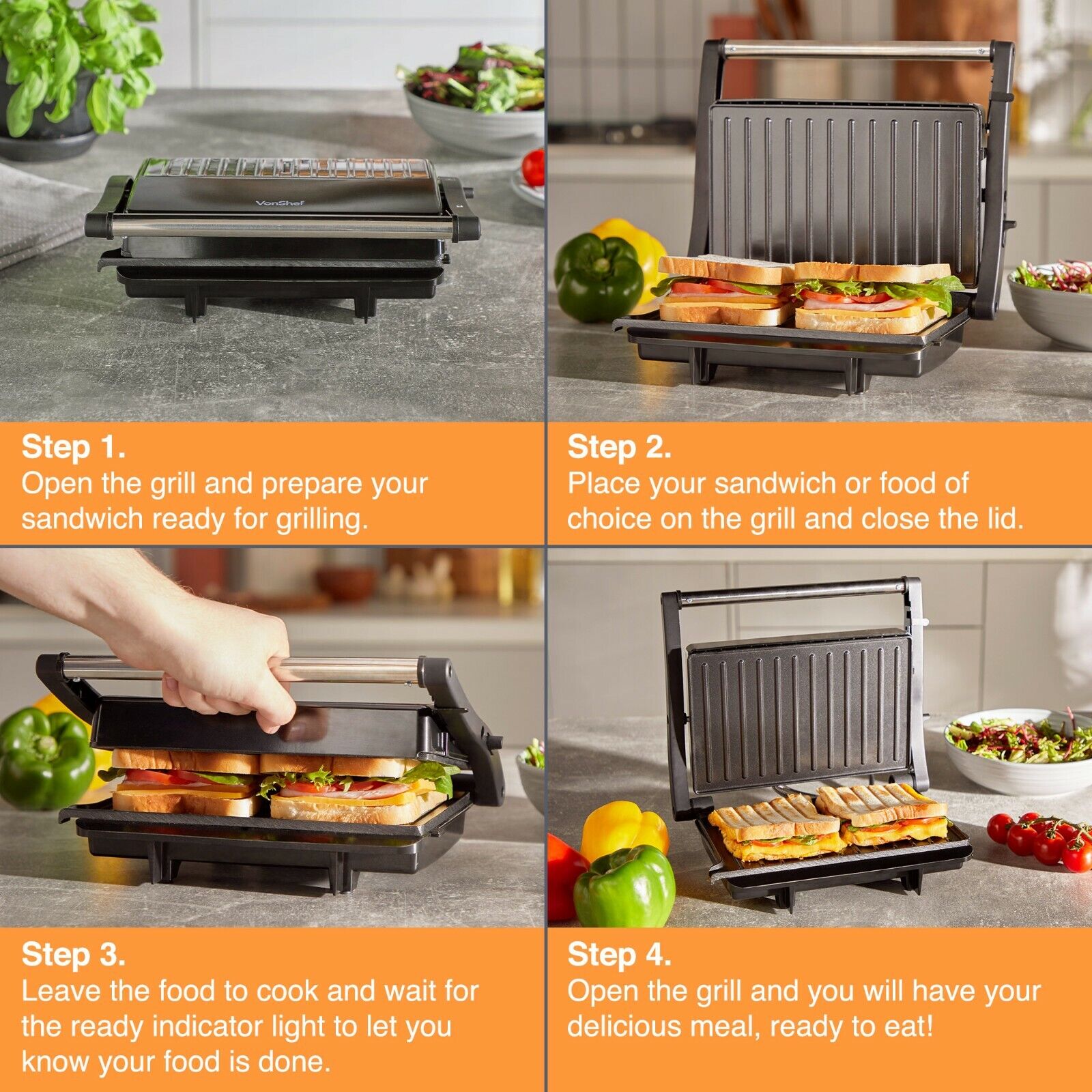 VonShef

Step 1.
Open the grill and prepare your sandwich ready for grilling.

Step 2.
Place your sandwich or food of choice on the grill and close the lid.

Step 3.
Leave the food to cook and wait for the ready indicator light to let you know your food is done.

Step 4.
Open the grill and you will have your delicious meal, ready to eat!