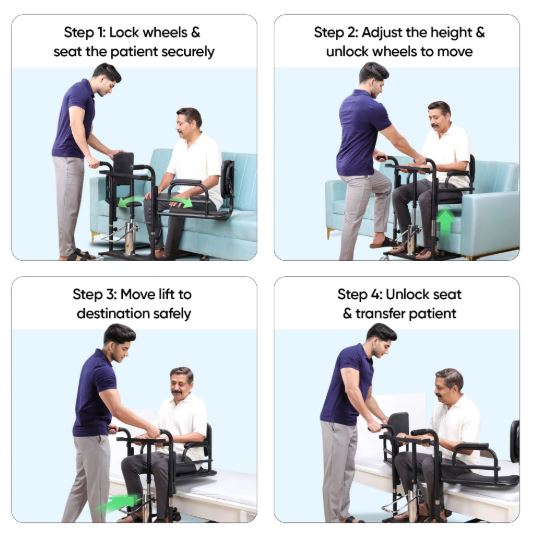 Step 1: Lock wheels & seat the patient securely

Step 2: Adjust the height & unlock wheels to move

Step 3: Move lift to destination safely

Step 4: Unlock seat & transfer patient