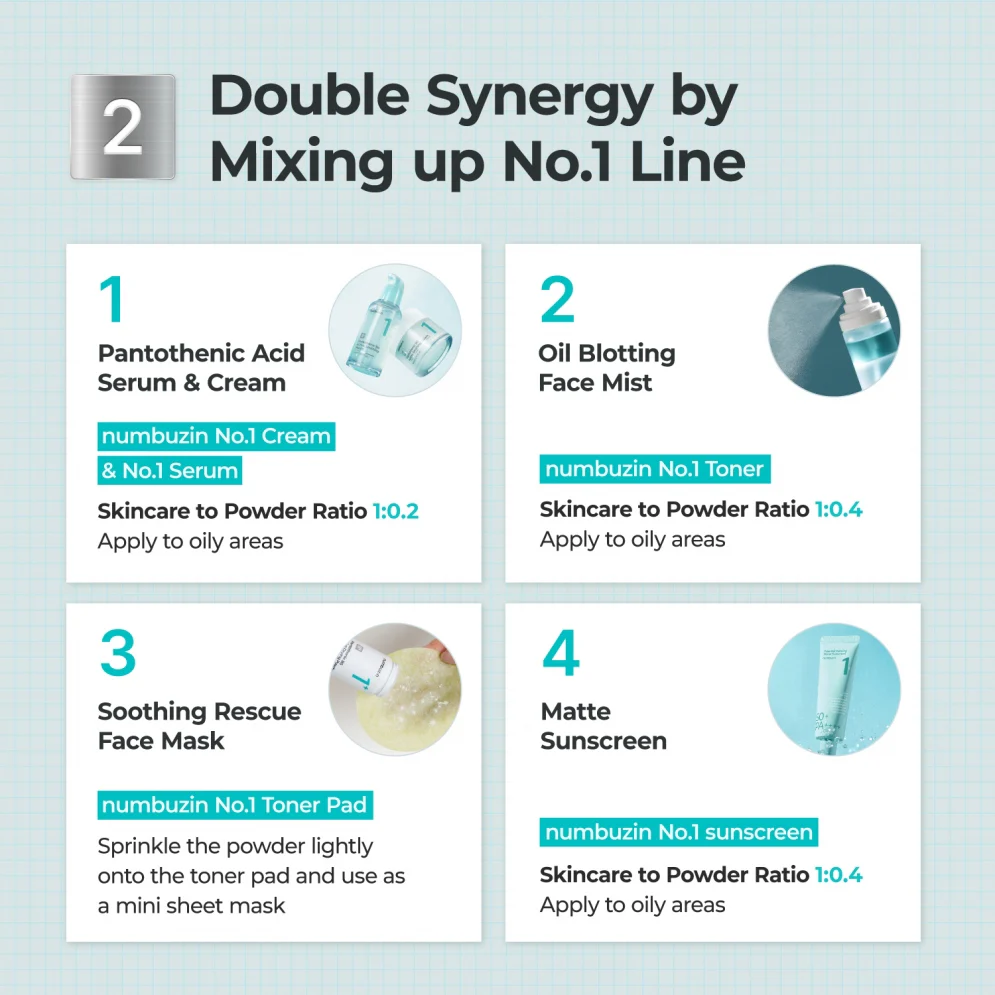 2

Double Synergy by Mixing up No.1 Line

1

Pantothenic Acid Serum & Cream

numbuzin No.1 Cream & No.1 Serum

Skincare to Powder Ratio 1:0.2
Apply to oily areas

2

Oil Blotting Face Mist

numbuzin No.1 Toner

Skincare to Powder Ratio 1:0.4
Apply to oily areas

3

Soothing Rescue Face Mask

numbuzin No.1 Toner Pad

Sprinkle the powder lightly onto the toner pad and use as a mini sheet mask

4

Matte Sunscreen

numbuzin No.1 sunscreen

Skincare to Powder Ratio 1:0.4
Apply to oily areas