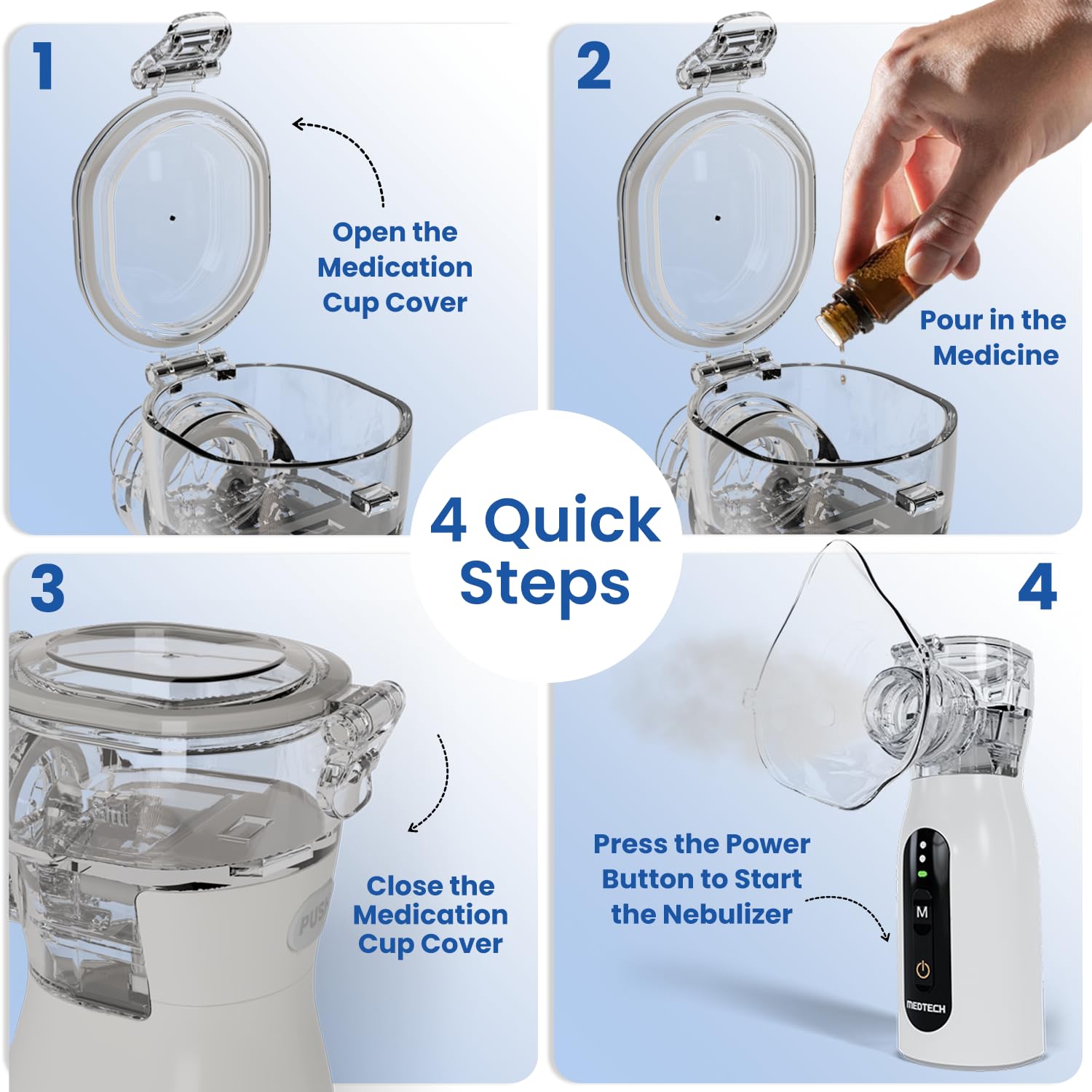 1

Open the Medication Cup Cover

2

Pour in the Medicine

4 Quick Steps

3

PUSH

Close the Medication Cup Cover

4

Press the Power Button to Start the Nebulizer

M

MEDTECH