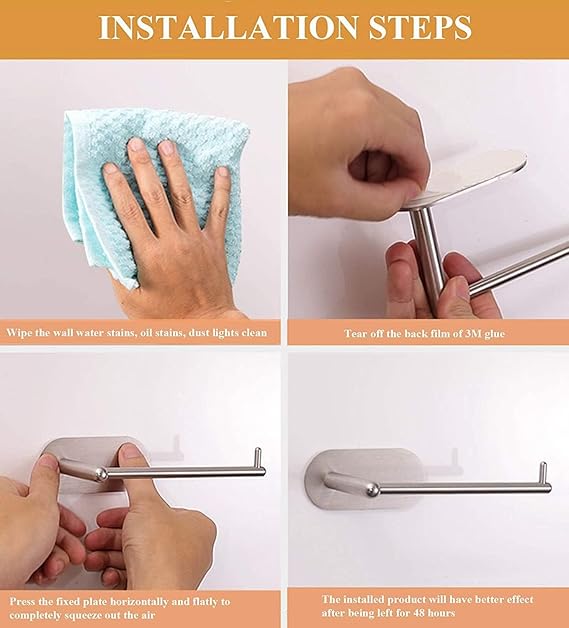 INSTALLATION STEPS

Wipe the wall water stains, oil stains, dust lights clean

Tear off the back film of 3M glue

Press the fixed plate horizontally and flatly to completely squeeze out the air

The installed product will have better effect after being left for 48 hours