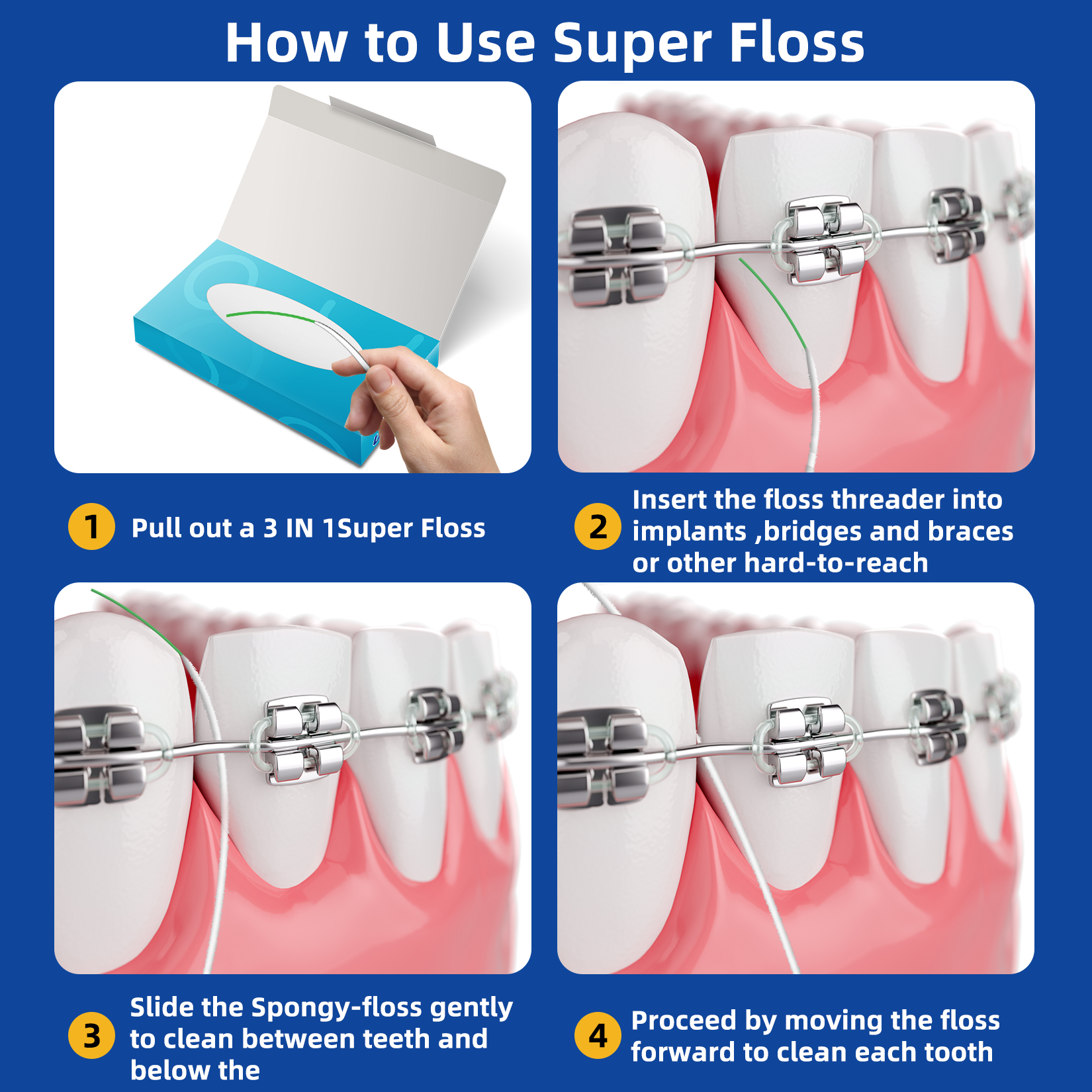 How to Use Super Floss

1 Pull out a 3 IN 1Super Floss

2 Insert the floss threader into implants ,bridges and braces or other hard-to-reach

3 Slide the Spongy-floss gently to clean between teeth and below the

4 Proceed by moving the floss forward to clean each tooth