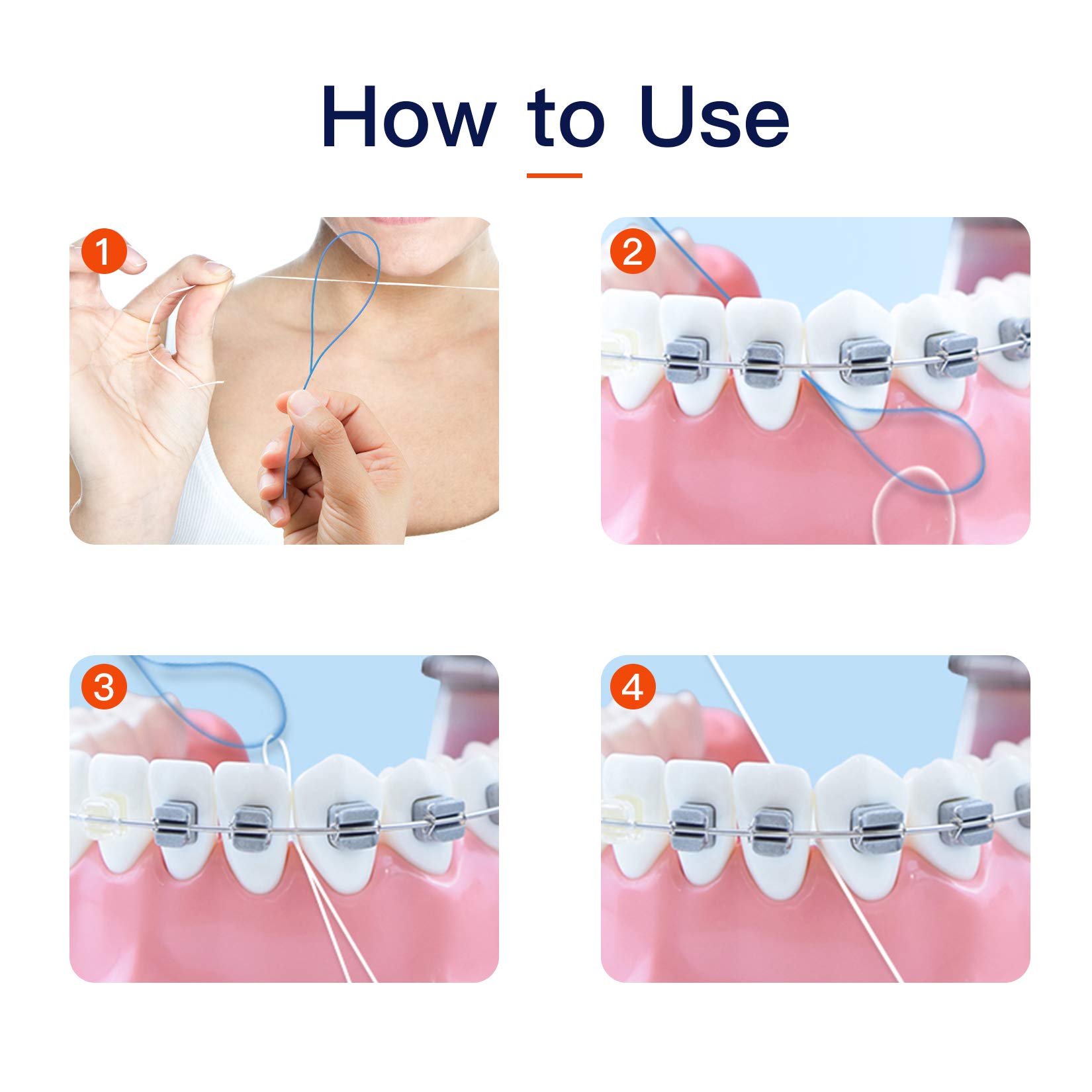 How to Use

1

2

3

4