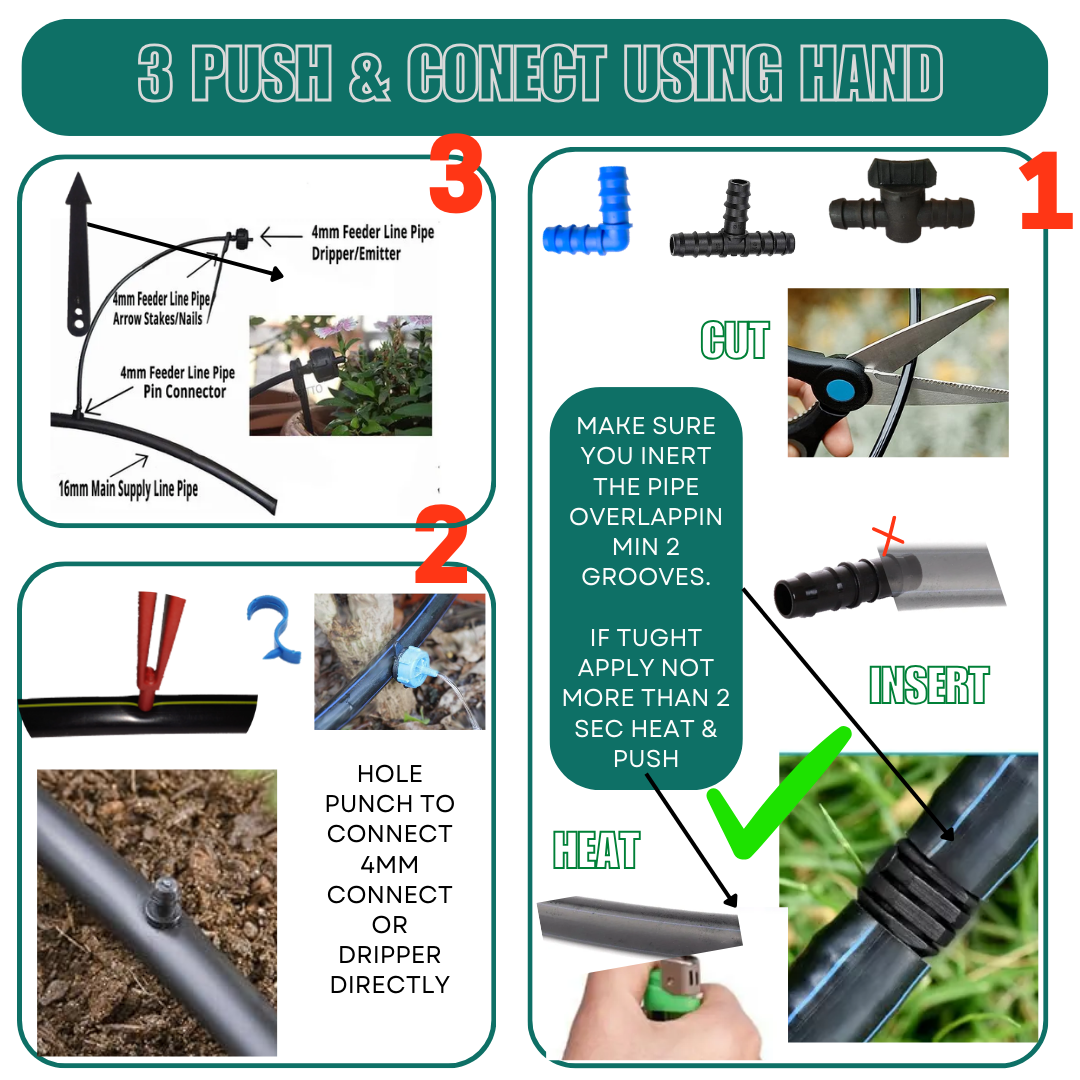 3 PUSH & CONECT USING HAND

3

4mm Feeder Line Pipe Dripper/Emitter

4mm Feeder Line Pipe Arrow Stakes/Nails

4mm Feeder Line Pipe Pin Connector

16mm Main Supply Line Pipe

2

HOLE PUNCH TO CONNECT 4MM CONNECT OR DRIPPER DIRECTLY

1

CUT

MAKE SURE YOU INERT THE PIPE OVERLAPPIN MIN 2 GROOVES.

IF TUGHT APPLY NOT MORE THAN 2 SEC HEAT & PUSH

INSERT

HEAT