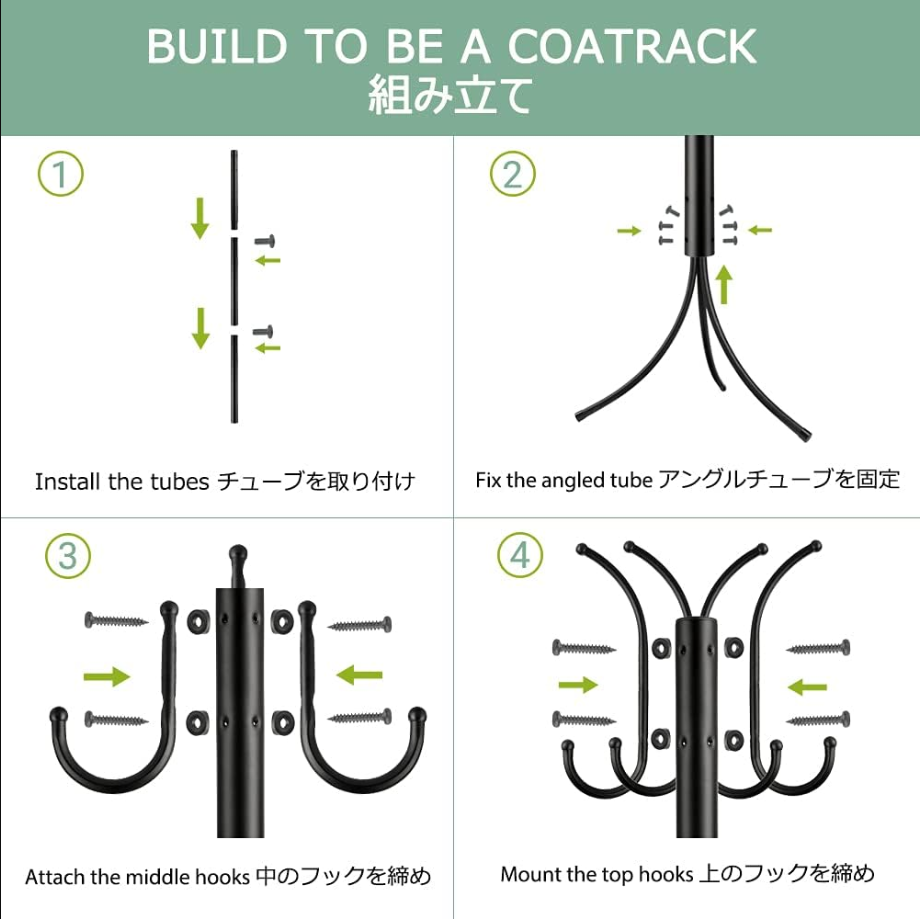 BUILD TO BE A COATRACK
組み立て

1

Install the tubes チューブを取り付け

2

Fix the angled tube アングルチューブを固定

3

Attach the middle hooks 中のフックを締め

4

Mount the top hooks 上のフックを締め