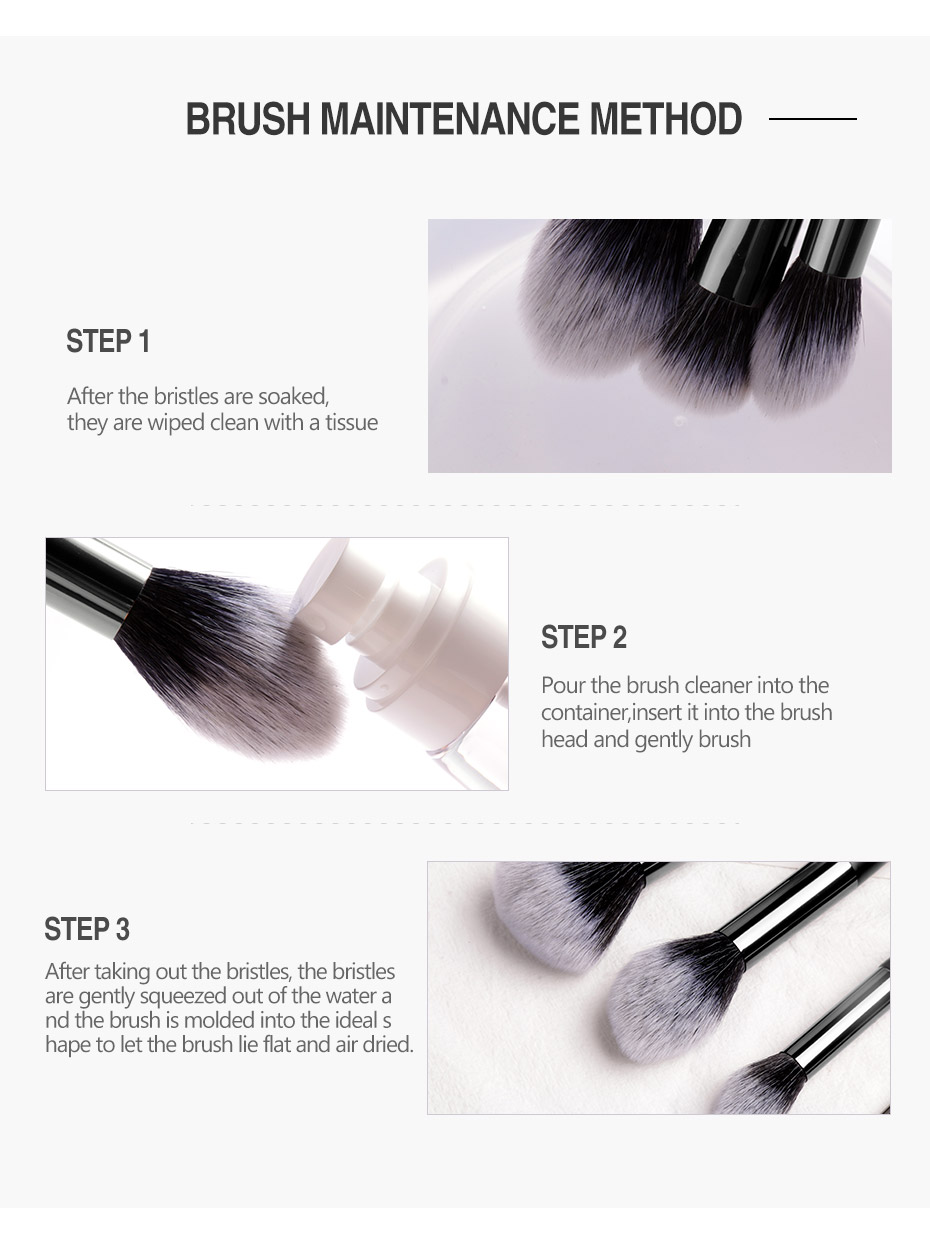 BRUSH MAINTENANCE METHOD

STEP 1

After the bristles are soaked, they are wiped clean with a tissue

STEP 2

Pour the brush cleaner into the container,insert it into the brush head and gently brush

STEP 3

After taking out the bristles, the bristles are gently squeezed out of the water a nd the brush is molded into the ideal s hape to let the brush lie flat and air dried.