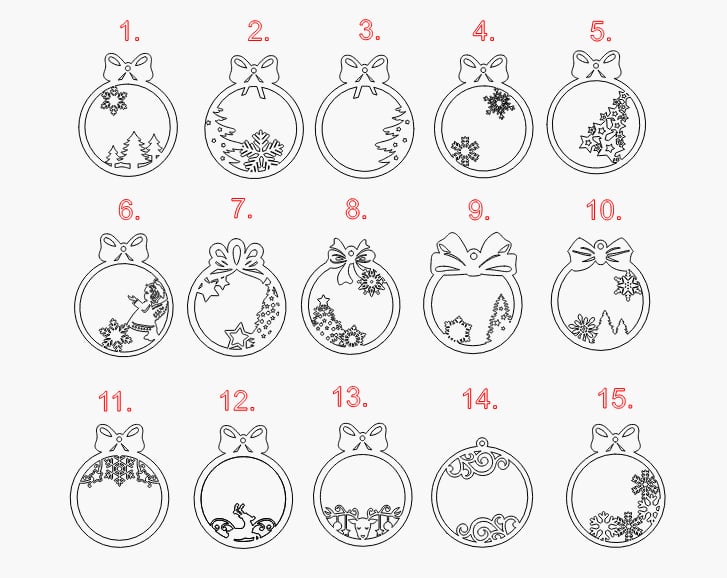 1. 2. 3. 4. 5.

6. 7. 8. 9. 10.

11. 12. 13. 14. 15.