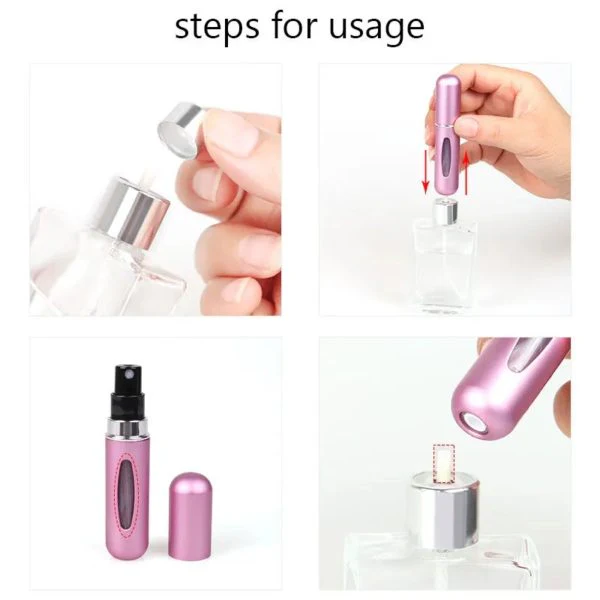 steps for usage