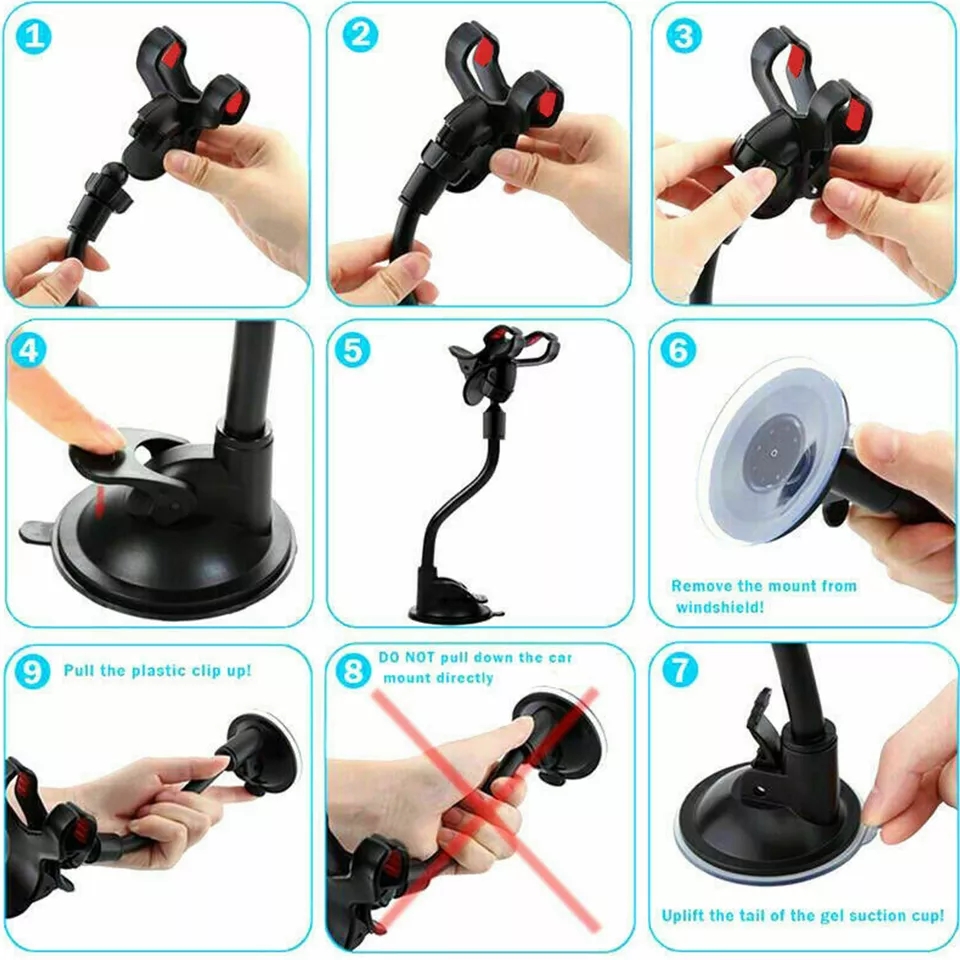 1

2

3

4

5

6

Remove the mount from windshield!

9 Pull the plastic clip up!

8 DO NOT pull down the car mount directly

7

Uplift the tail of the gel suction cup!