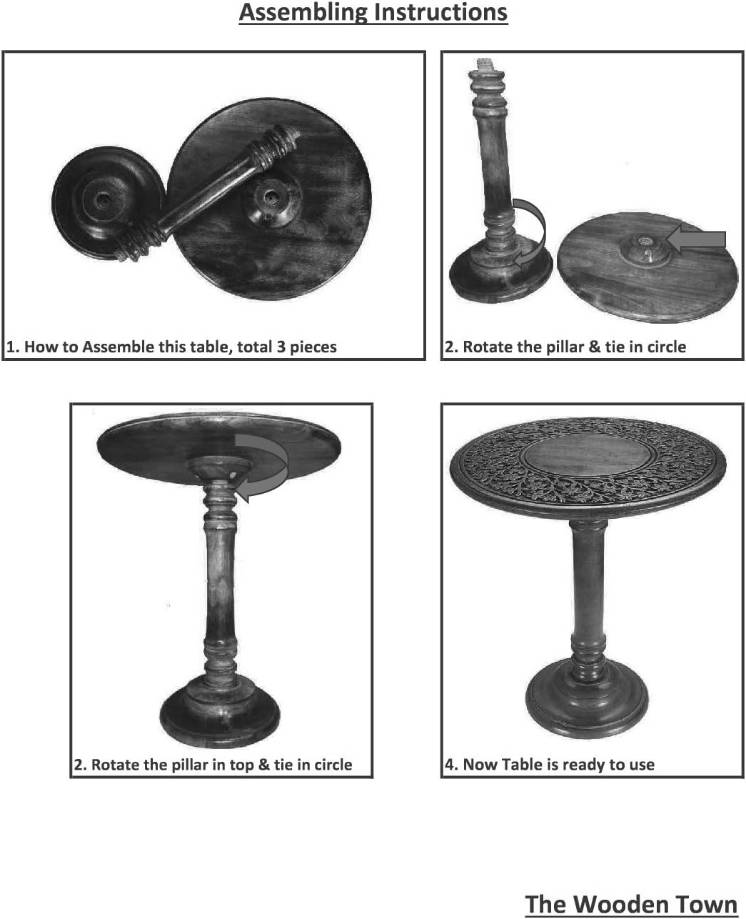 Assembling Instructions

1. How to Assemble this table, total 3 pieces

2. Rotate the pillar & tie in circle

2. Rotate the pillar in top & tie in circle

4. Now Table is ready to use

The Wooden Town