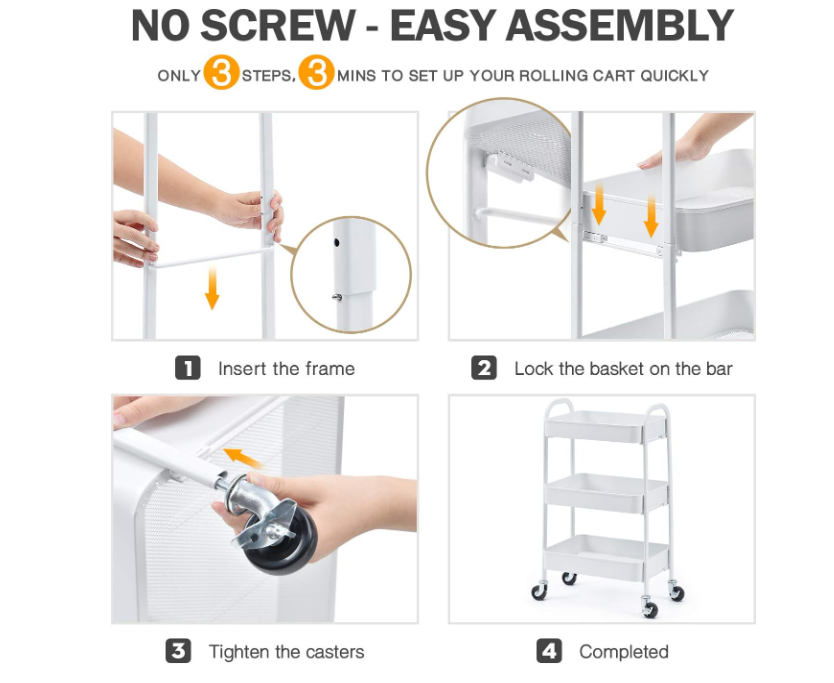 NO SCREW - EASY ASSEMBLY

ONLY 3 STEPS, 3 MINS TO SET UP YOUR ROLLING CART QUICKLY

1 Insert the frame

2 Lock the basket on the bar

3 Tighten the casters

4 Completed