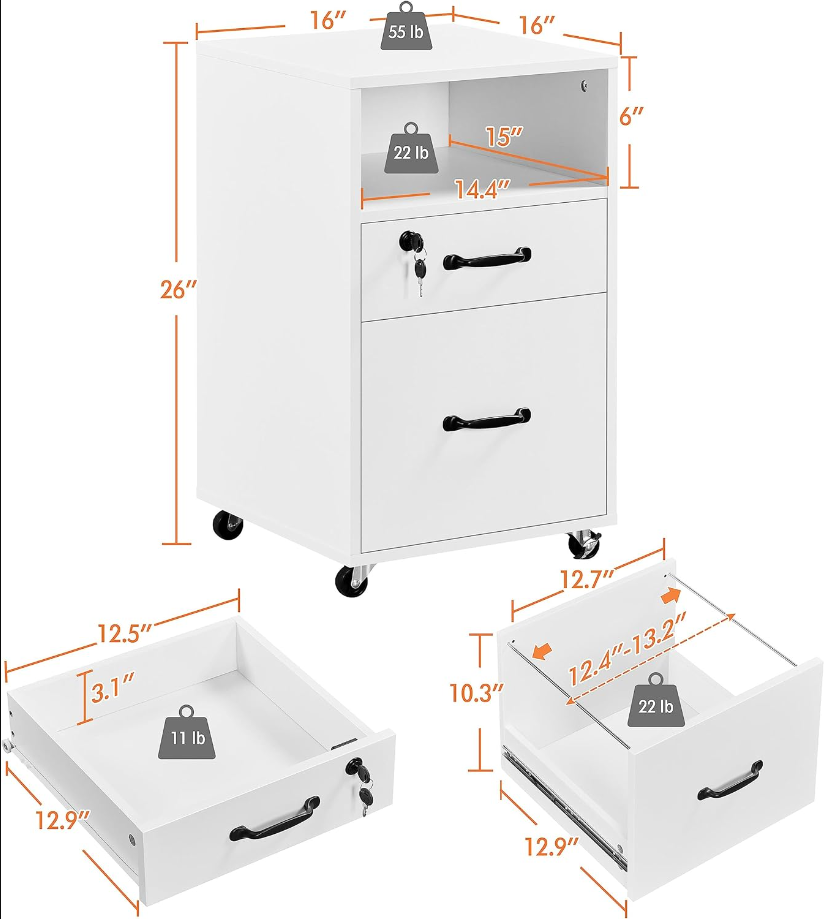 16″
55 lb
16″
6″
22 lb
15″
14.4″
26″
12.5″
3.1″
11 lb
12.9″
12.7″
12.4″-13.2″
10.3″
22 lb
12.9″