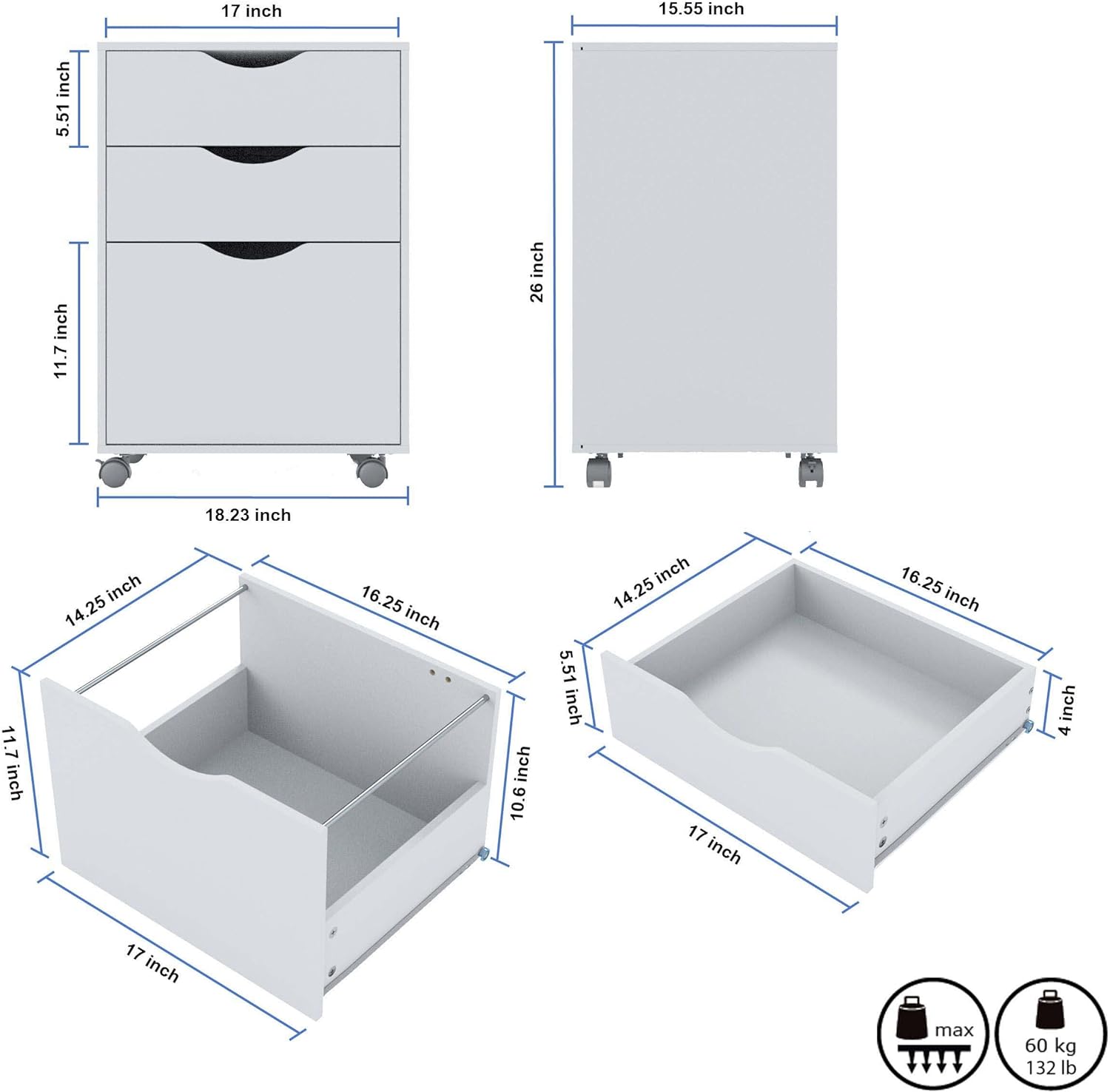 17 inch

5.51 inch

11.7 inch

18.23 inch

15.55 inch

26 inch

14.25 inch

16.25 inch

11.7 inch

10.6 inch

17 inch

14.25 inch

16.25 inch

5.51 inch

4 inch

17 inch

max

60 kg
132 lb