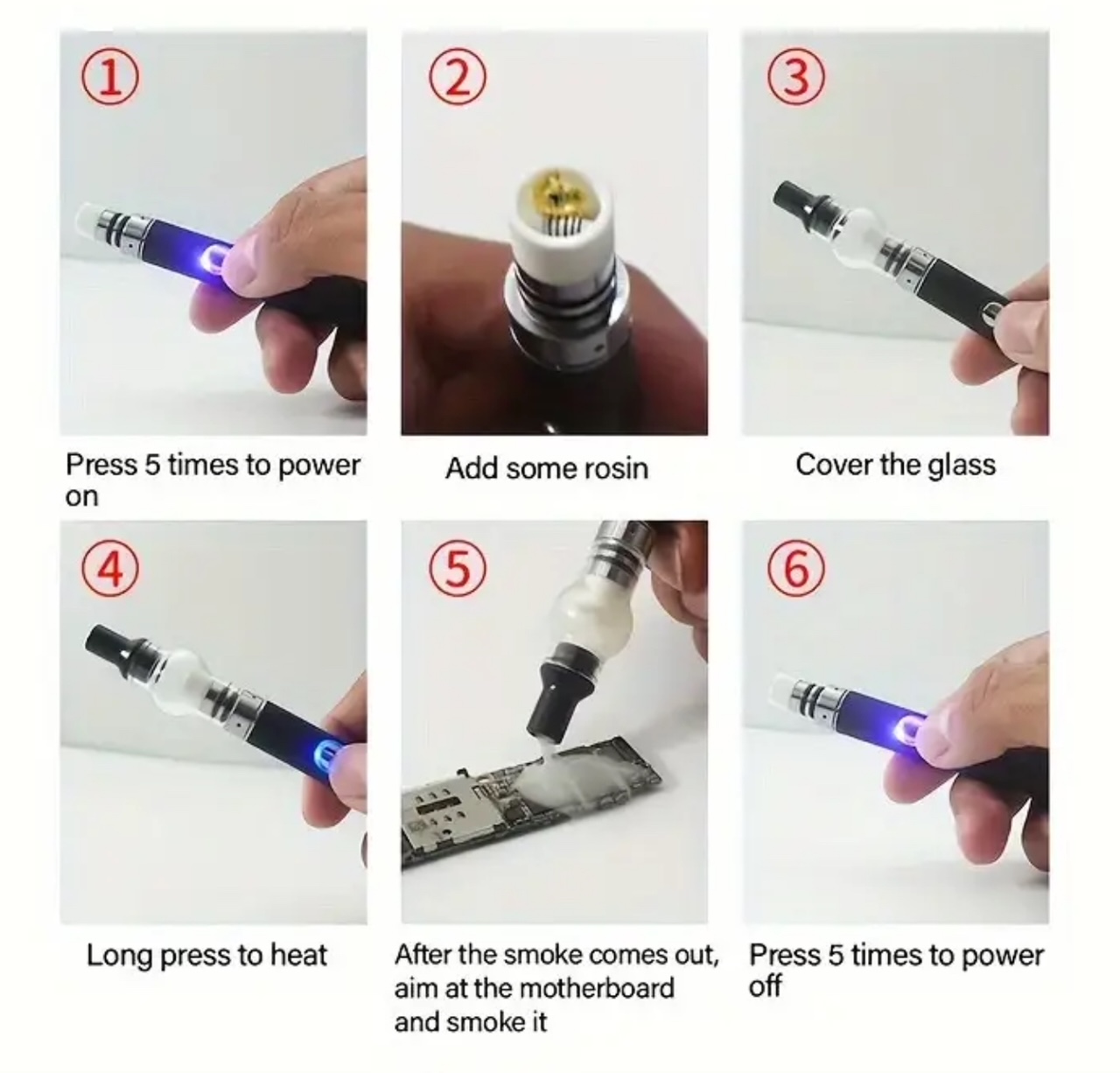 ①

Press 5 times to power on

②

Add some rosin

③

Cover the glass

④

Long press to heat

⑤

After the smoke comes out, aim at the motherboard and smoke it

⑥

Press 5 times to power off