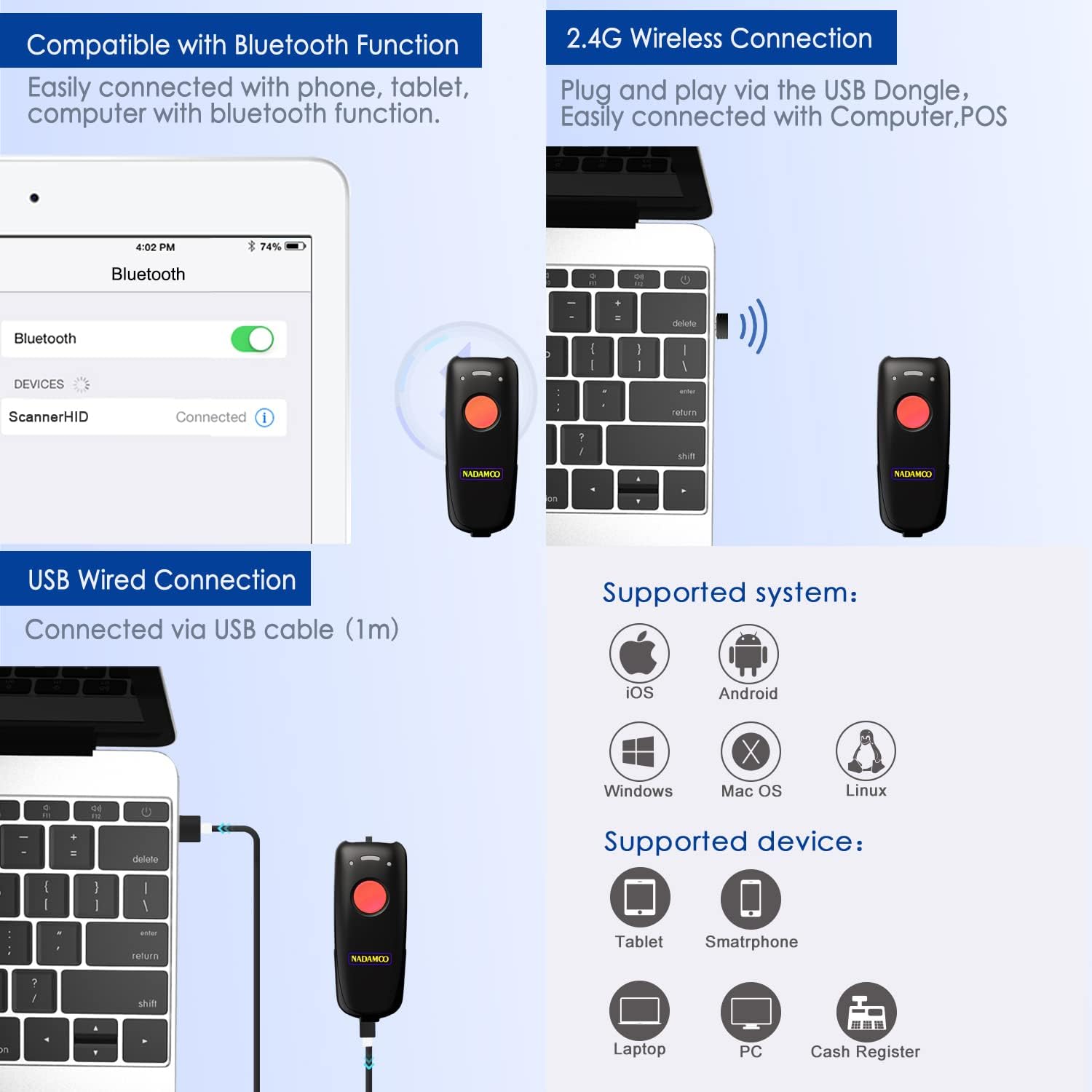 Compatible with Bluetooth Function

Easily connected with phone, tablet, computer with bluetooth function.

4:02 PM 74%

Bluetooth

Bluetooth

DEVICES

ScannerHID Connected

NADAMOO

2.4G Wireless Connection

Plug and play via the USB Dongle, Easily connected with Computer,POS

F11 F12

delete

enter return

shift

NADAMOO

USB Wired Connection

Connected via USB cable (1m)

F11 F12

delete

enter return

shift

NADAMOO

Supported system:

iOS Android

Windows Mac OS Linux

Supported device:

Tablet Smatrphone

Laptop PC Cash Register