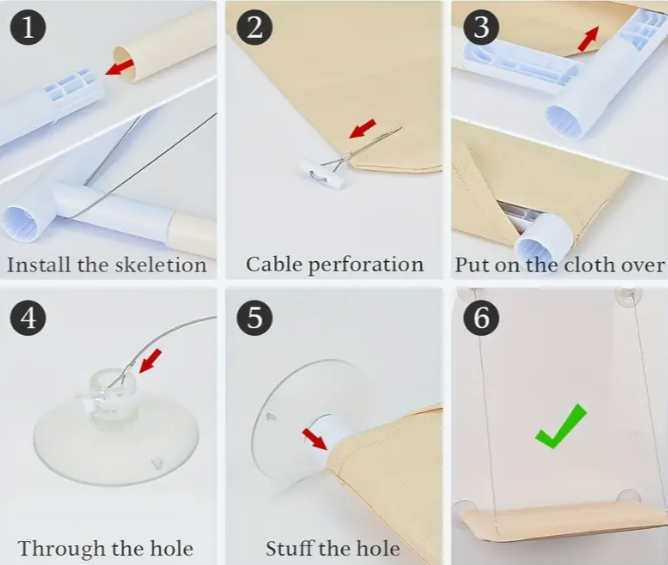 1
Install the skeletion

2
Cable perforation

3
Put on the cloth over

4
Through the hole

5
Stuff the hole

6