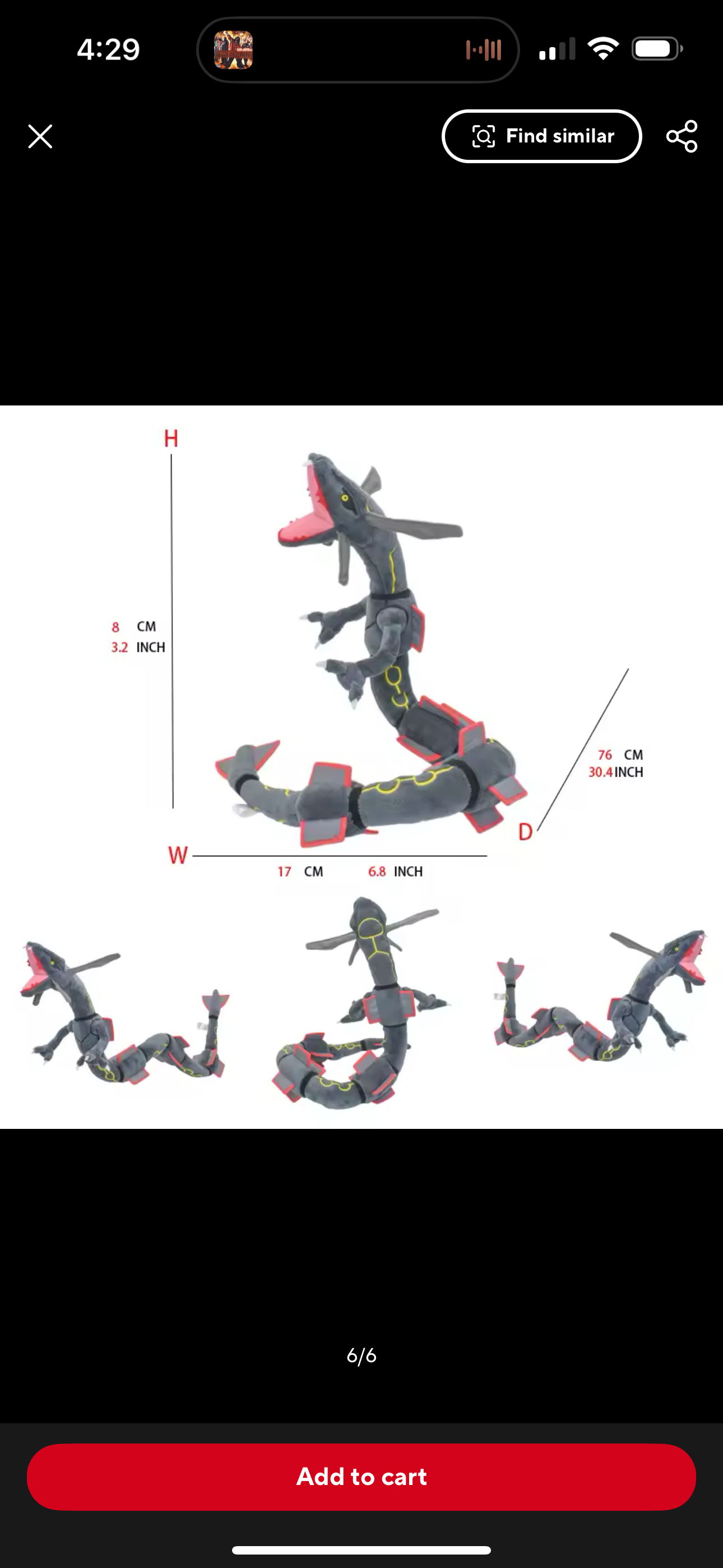 4:29

Find similar

H

8 CM
3.2 INCH

76 CM
30.4 INCH

D

W

17 CM 6.8 INCH

6/6

Add to cart