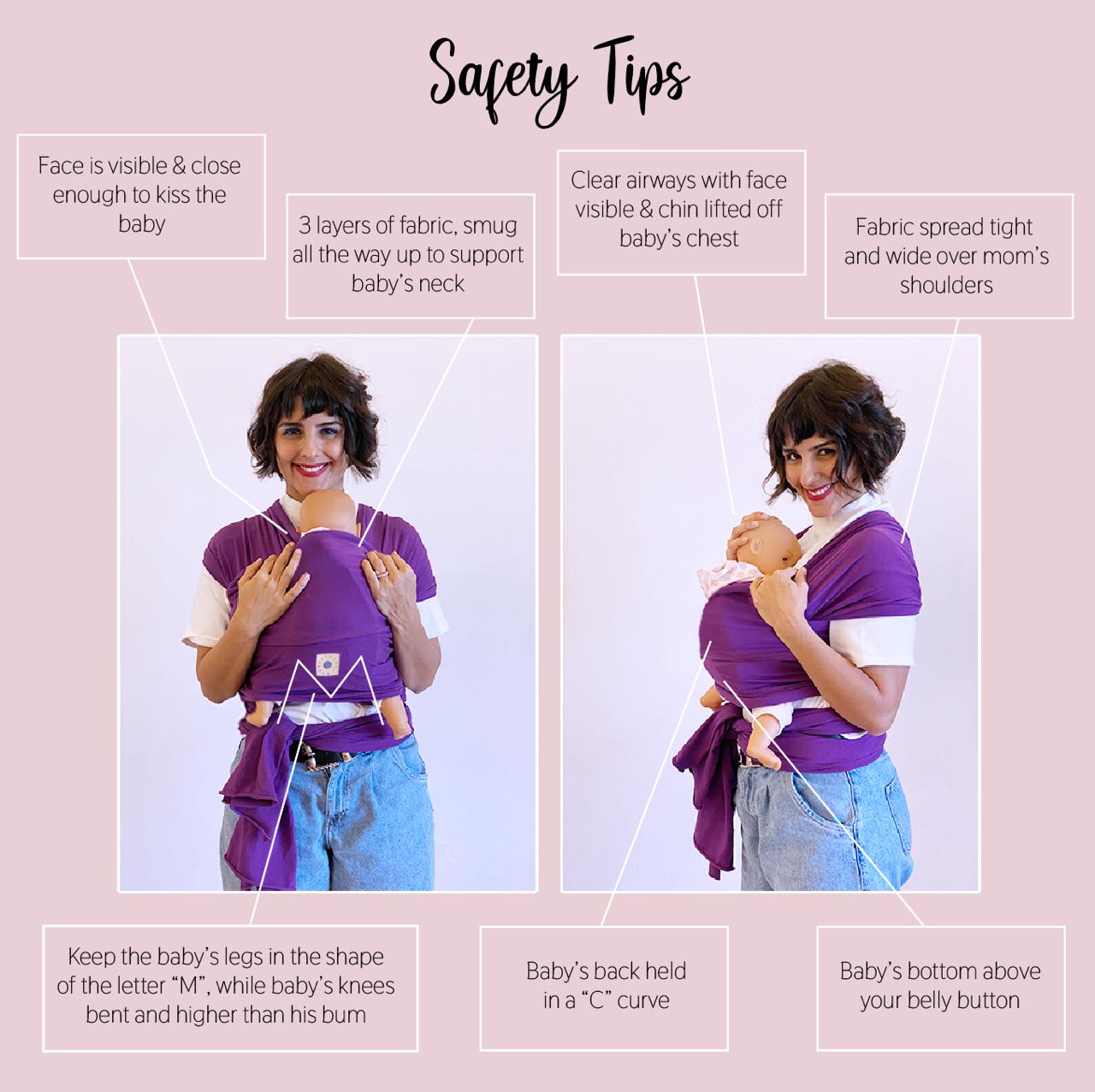 Safety Tips

Face is visible & close enough to kiss the baby

3 layers of fabric, smug all the way up to support baby's neck

Clear airways with face visible & chin lifted off baby's chest

Fabric spread tight and wide over mom's shoulders

Keep the baby's legs in the shape of the letter "M", while baby's knees bent and higher than his bum

Baby's back held in a "C" curve

Baby's bottom above your belly button