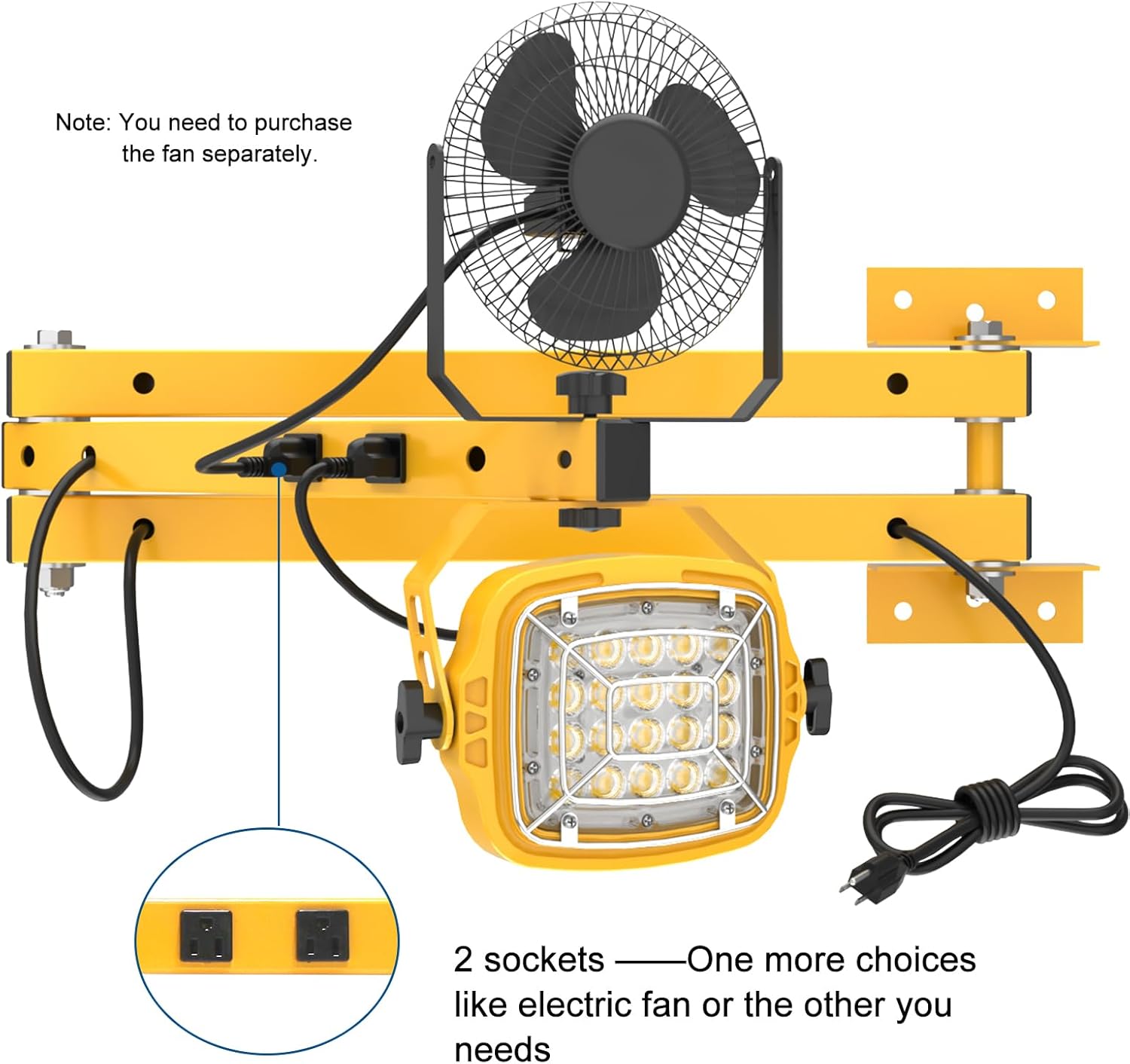 Note: You need to purchase the fan separately.

2 sockets ——One more choices like electric fan or the other you needs