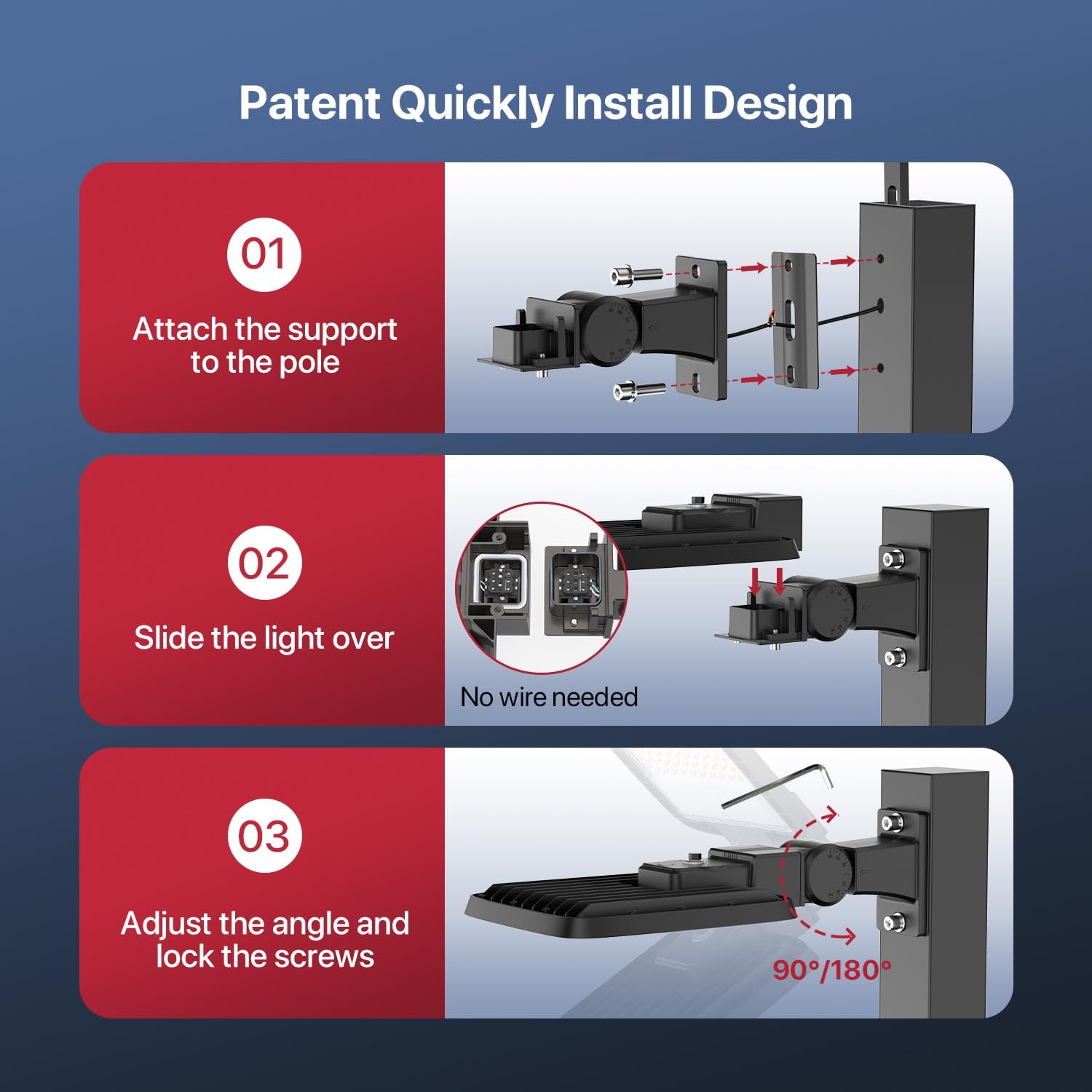 Patent Quickly Install Design

01

Attach the support to the pole

02

Slide the light over

No wire needed

03

Adjust the angle and lock the screws

90°/180°