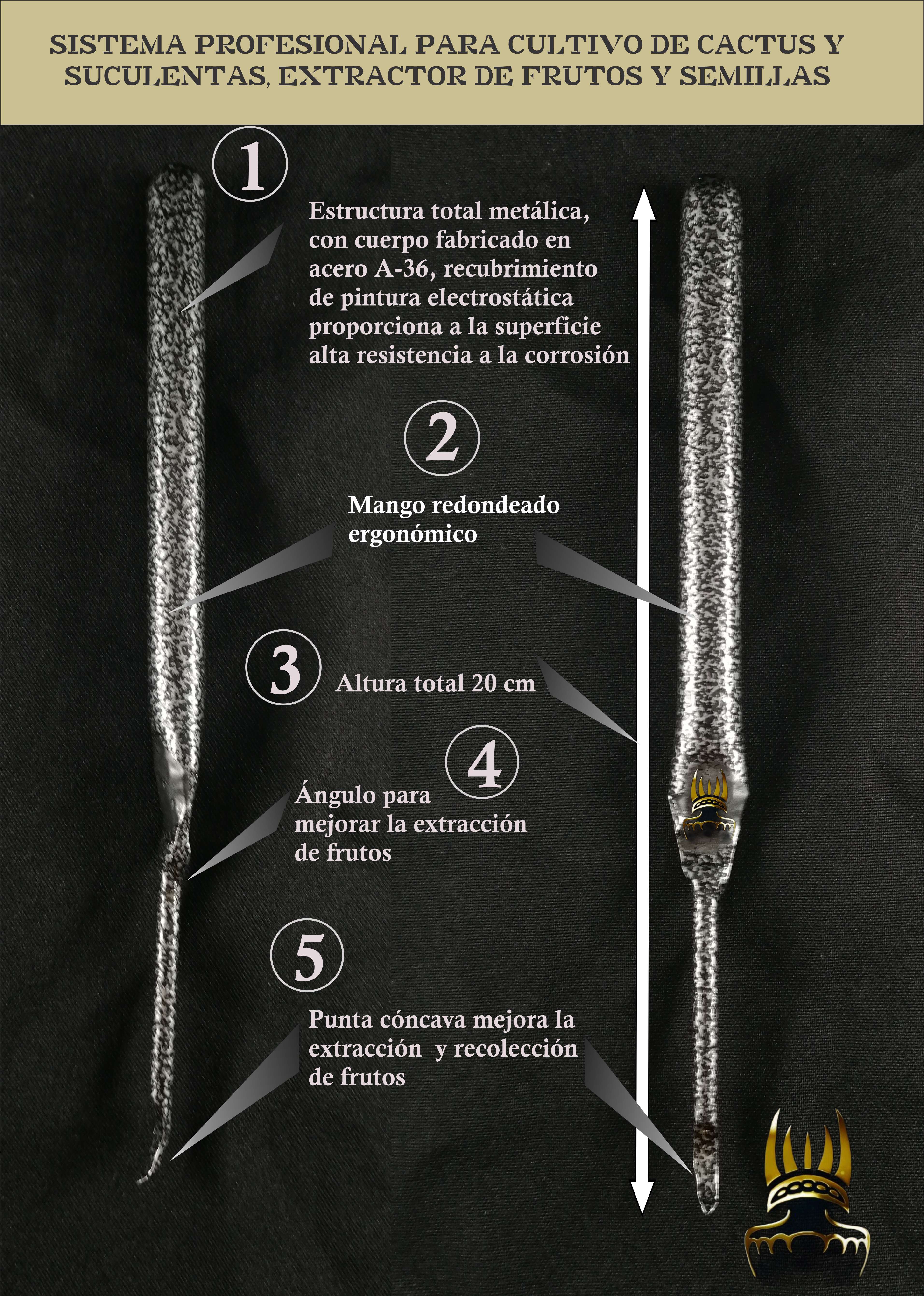 SISTEMA PROFESIONAL PARA CULTIVO DE CACTUS Y SUCULENTAS, EXTRACTOR DE FRUTOS Y SEMILLAS

1

Estructura total metálica, con cuerpo fabricado en acero A-36, recubrimiento de pintura electrostática proporciona a la superficie alta resistencia a la corrosión

2

Mango redondeado ergonómico

3

Altura total 20 cm

4

Ángulo para mejorar la extracción de frutos

5

Punta cóncava mejora la extracción y recolección de frutos