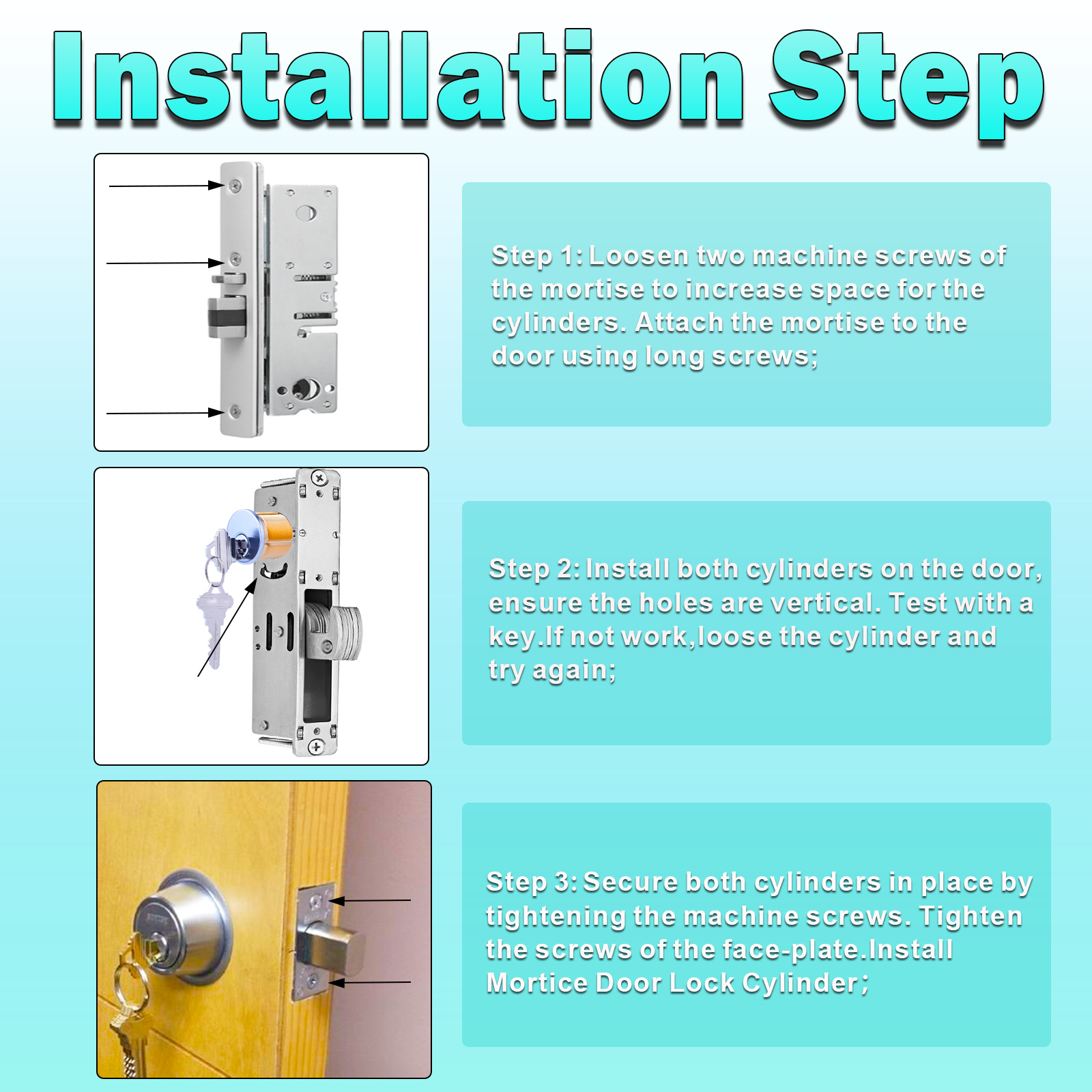 Installation Step

Step 1: Loosen two machine screws of the mortise to increase space for the cylinders. Attach the mortise to the door using long screws;

Step 2: Install both cylinders on the door, ensure the holes are vertical. Test with a key.If not work,loose the cylinder and try again;

Step 3: Secure both cylinders in place by tightening the machine screws. Tighten the screws of the face-plate.Install Mortice Door Lock Cylinder;