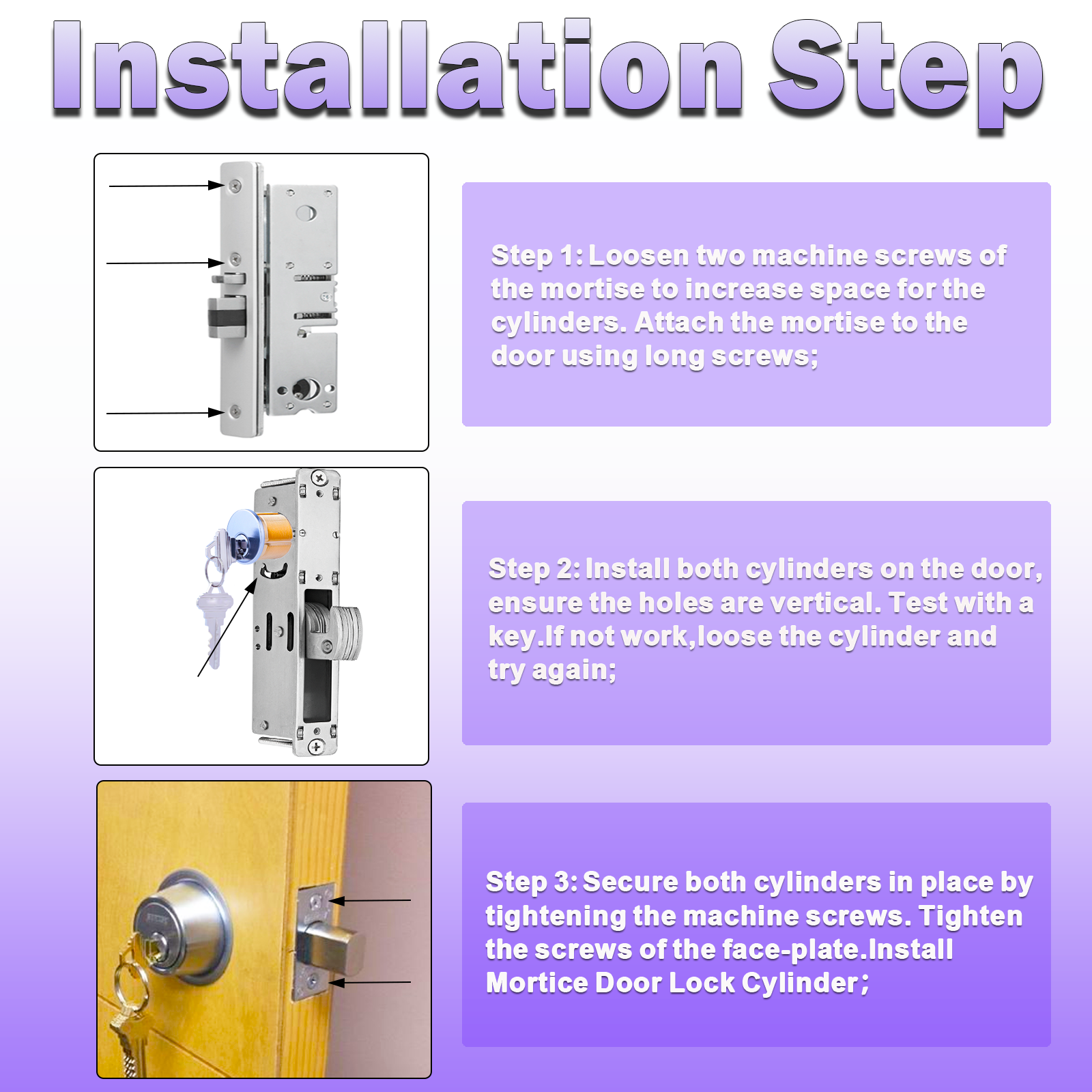 Installation Step

Step 1: Loosen two machine screws of the mortise to increase space for the cylinders. Attach the mortise to the door using long screws;

Step 2: Install both cylinders on the door, ensure the holes are vertical. Test with a key.If not work,loose the cylinder and try again;

Step 3: Secure both cylinders in place by tightening the machine screws. Tighten the screws of the face-plate.Install Mortice Door Lock Cylinder;